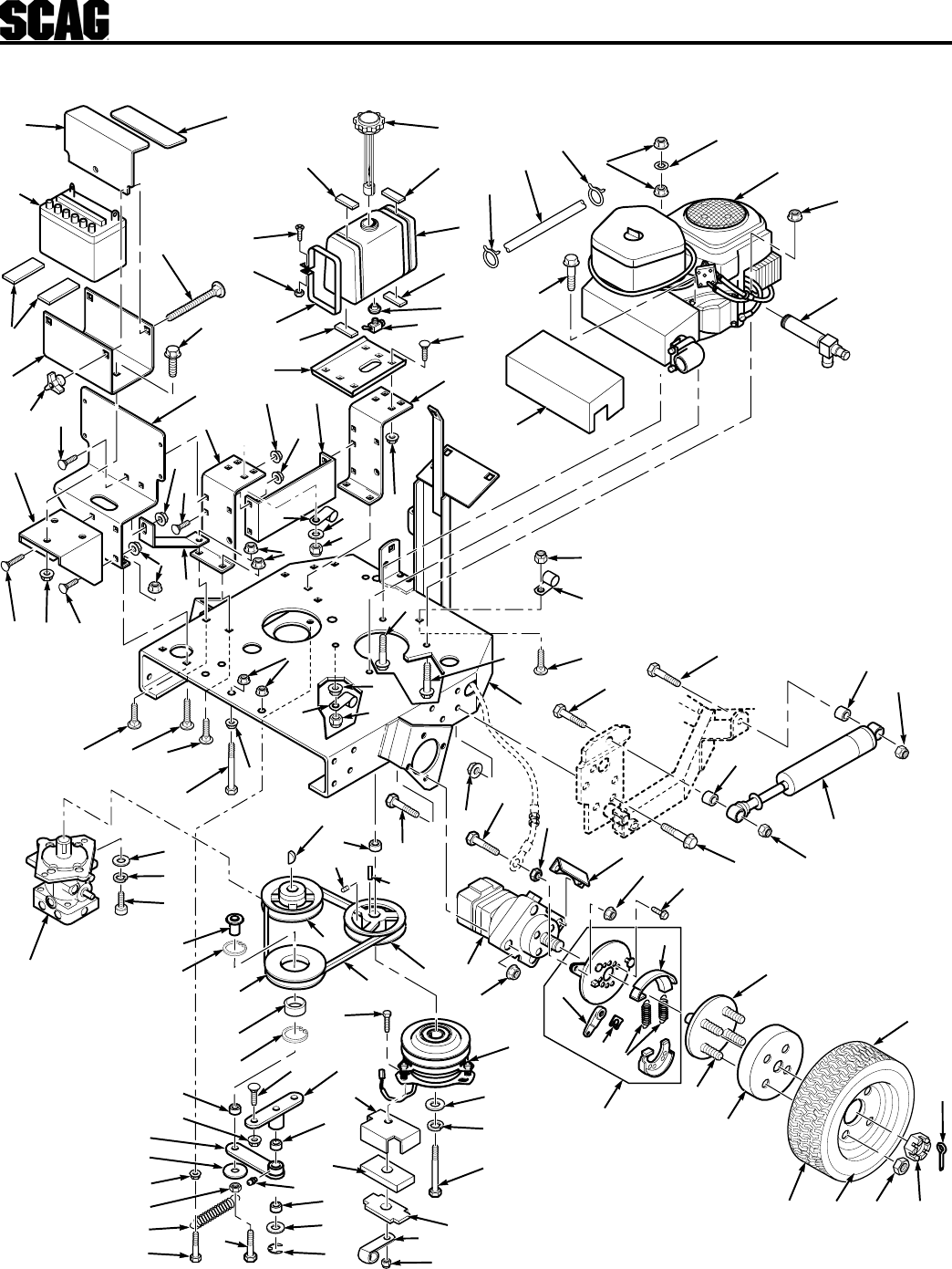 SCAG