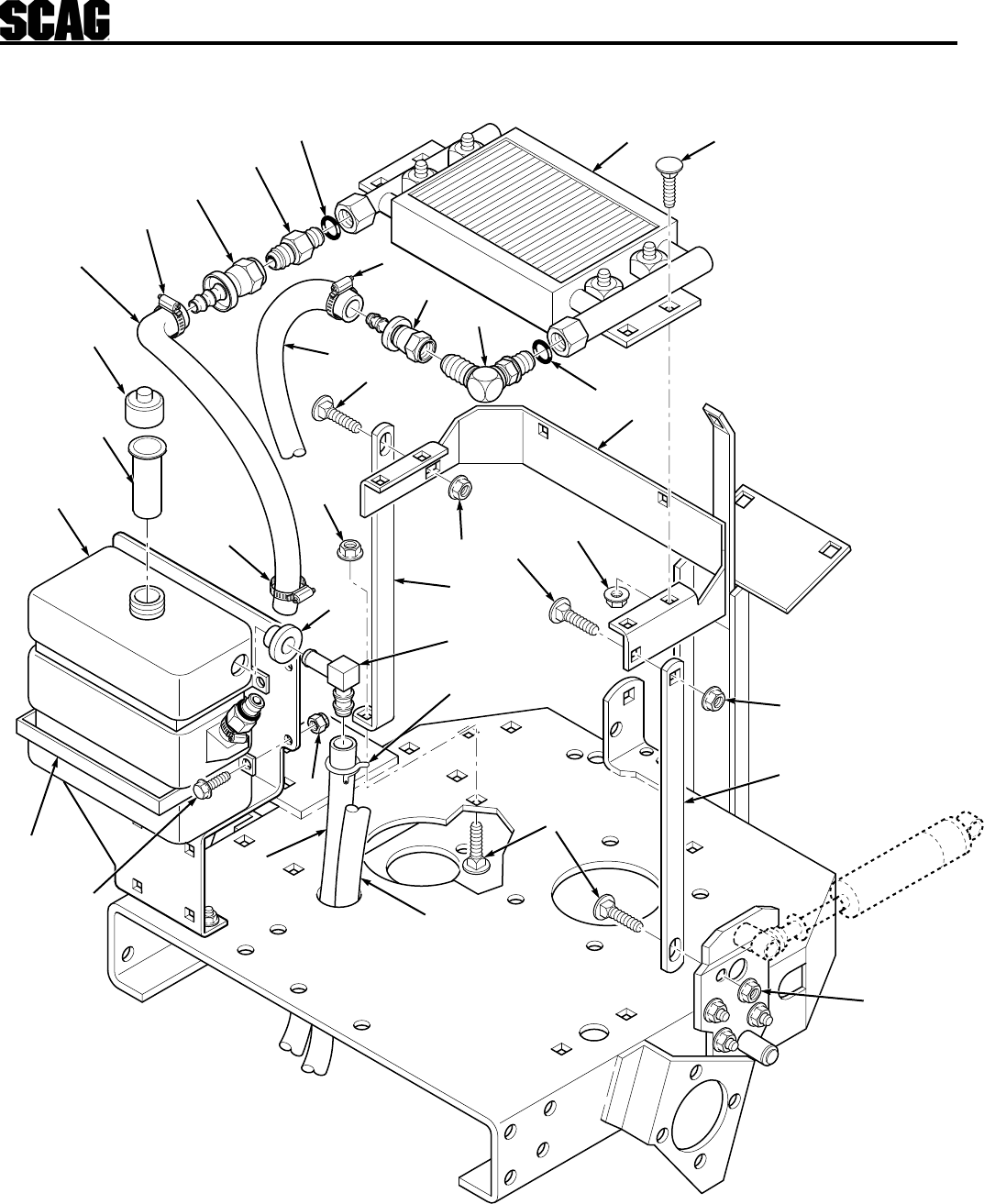 SCAG