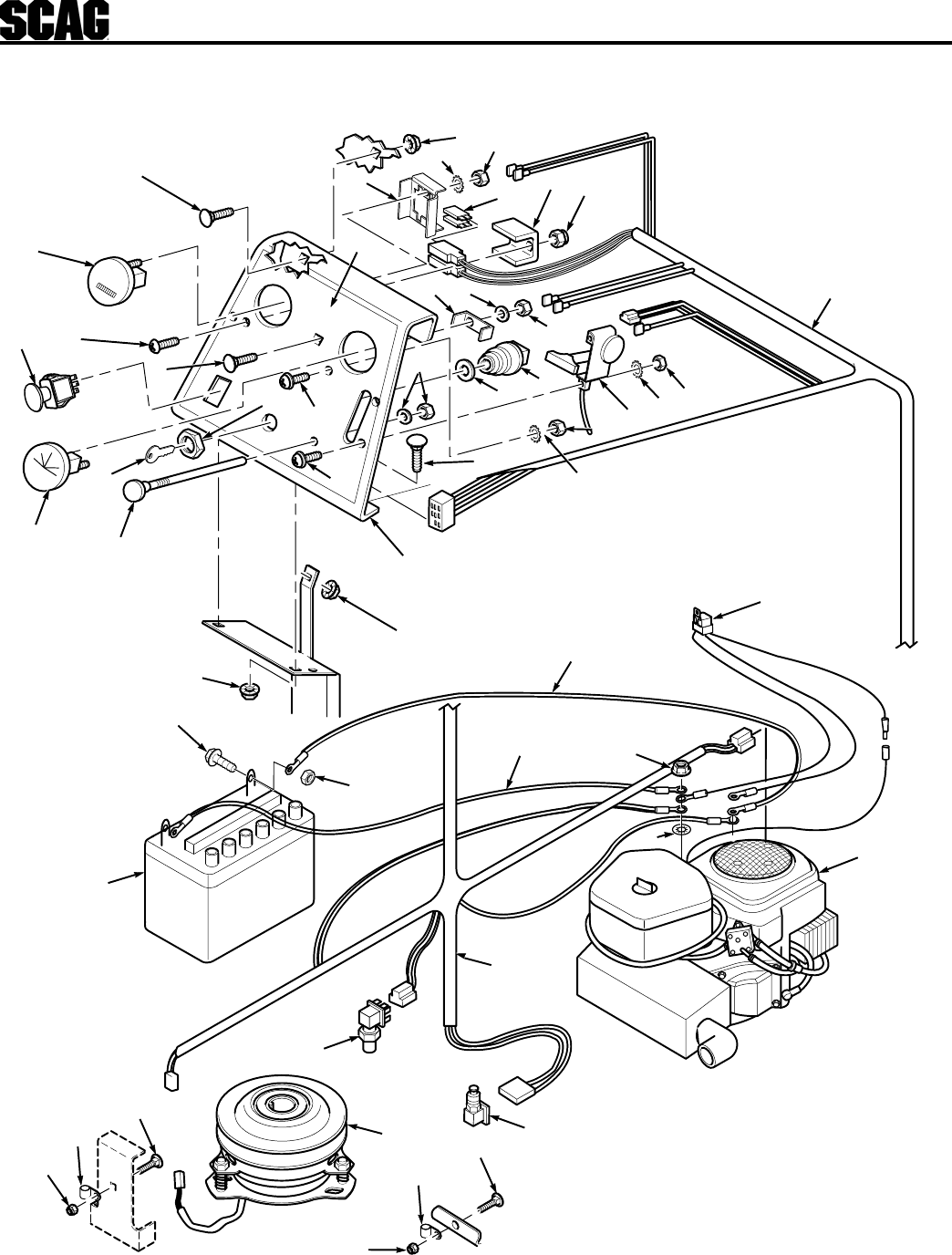 SCAG