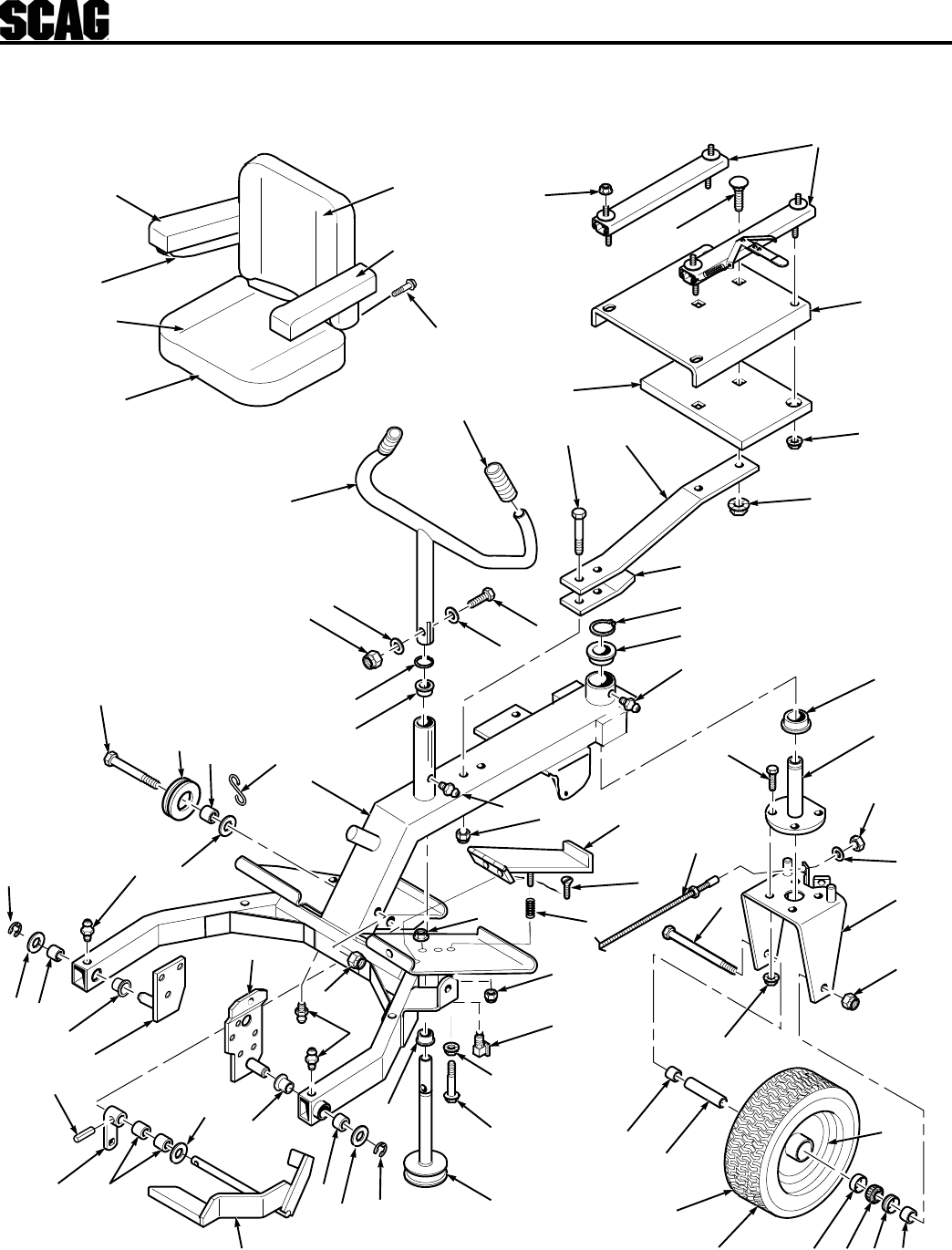 SCAG