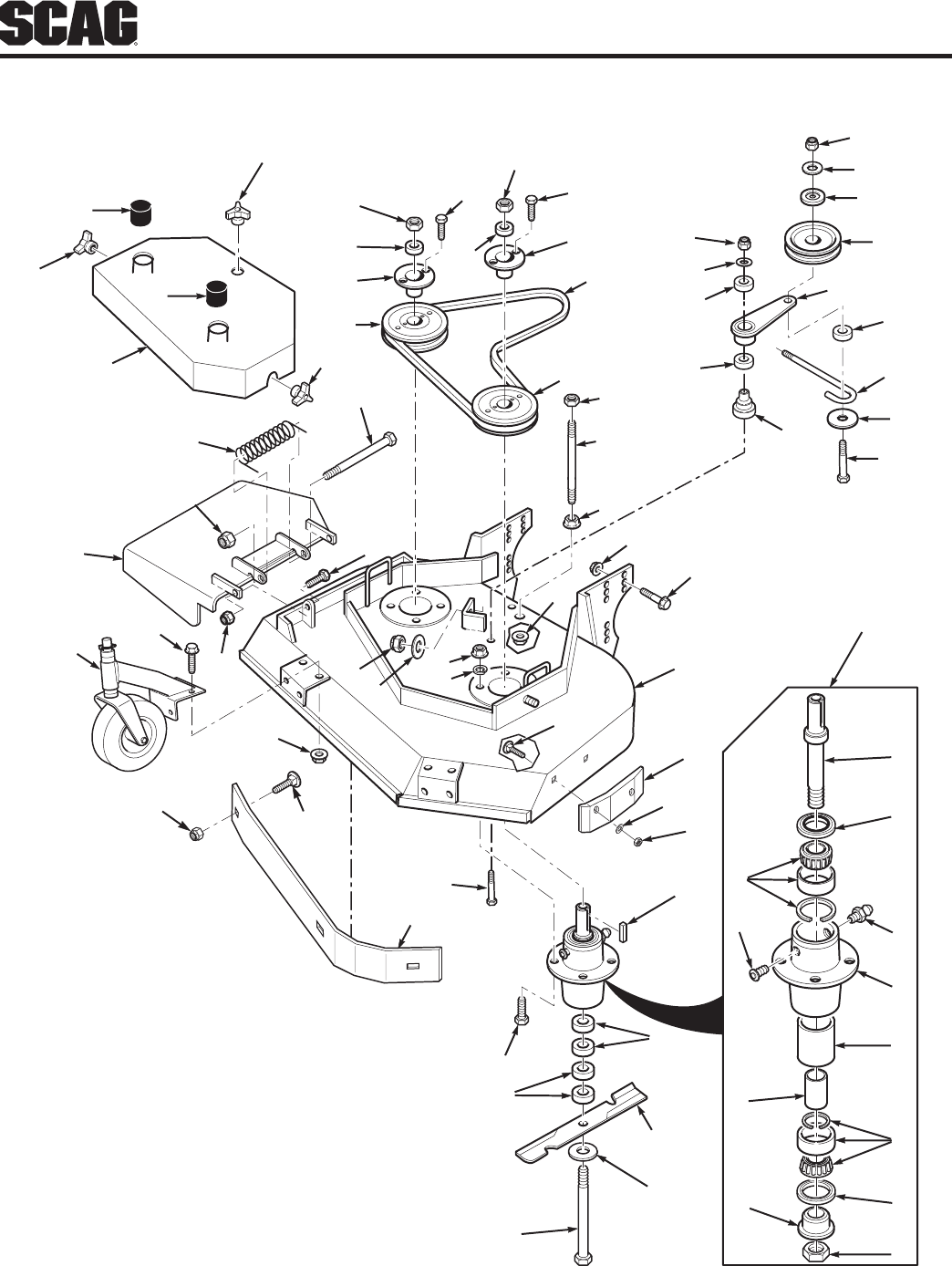 SCAG