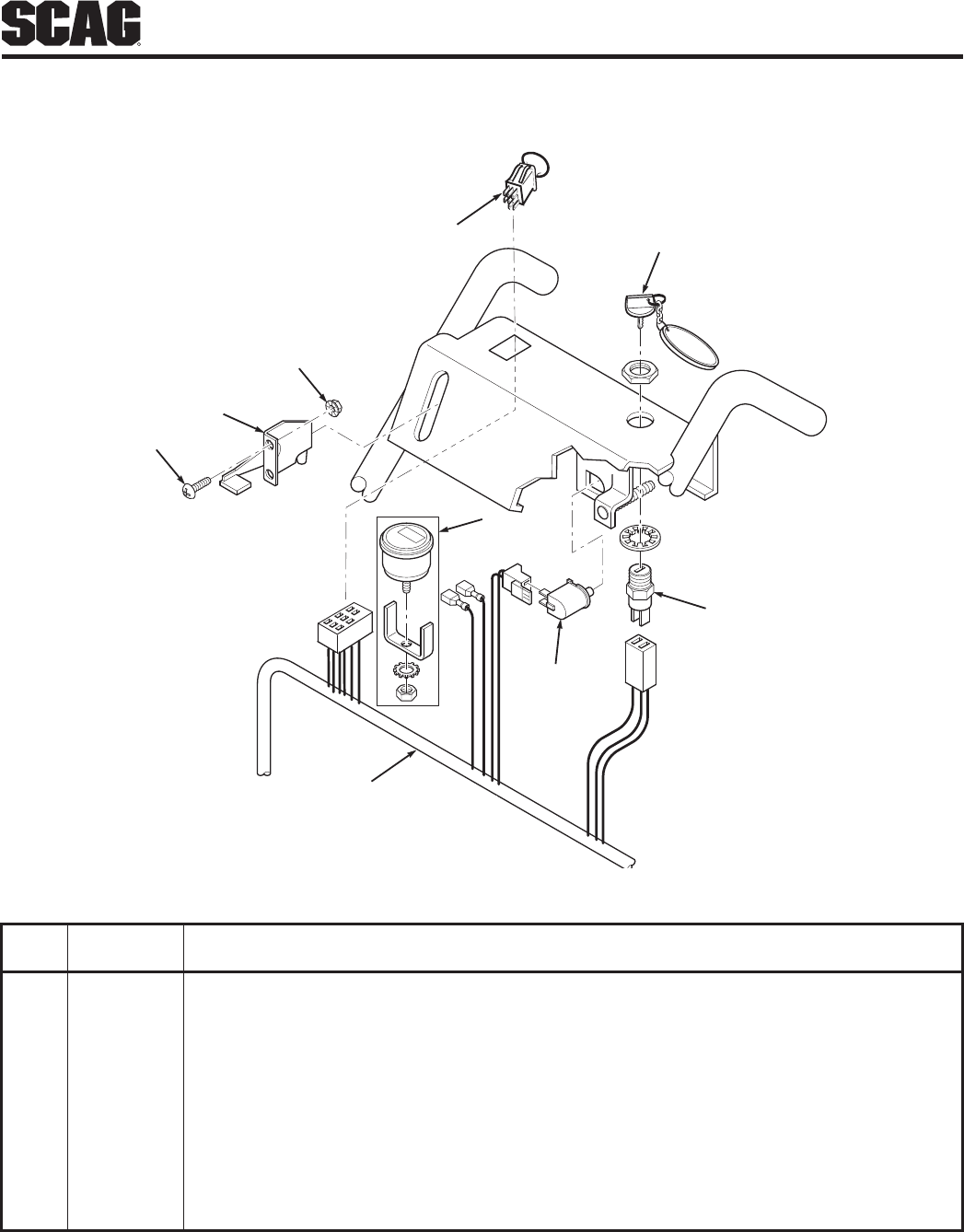 SCAG