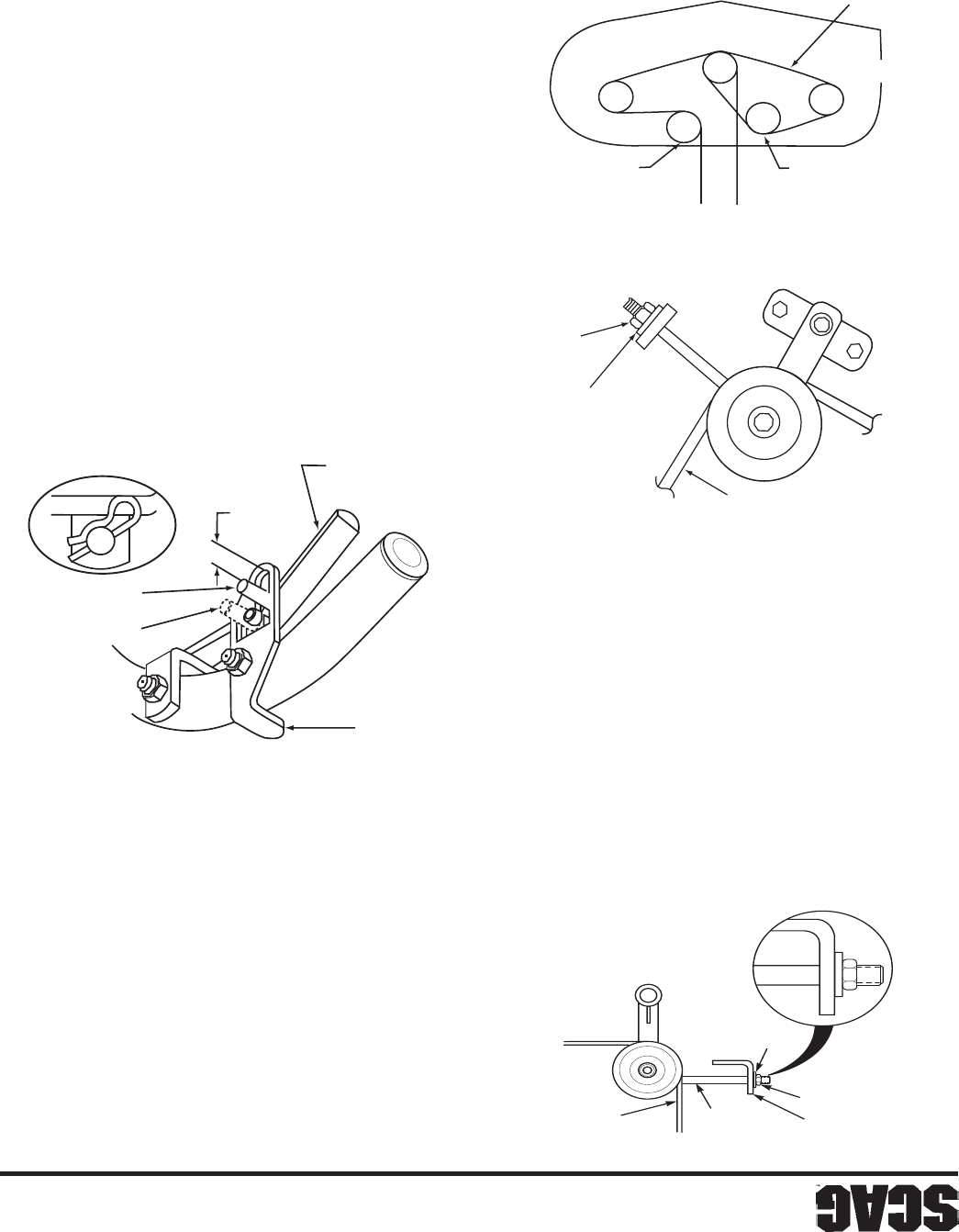 SCAG