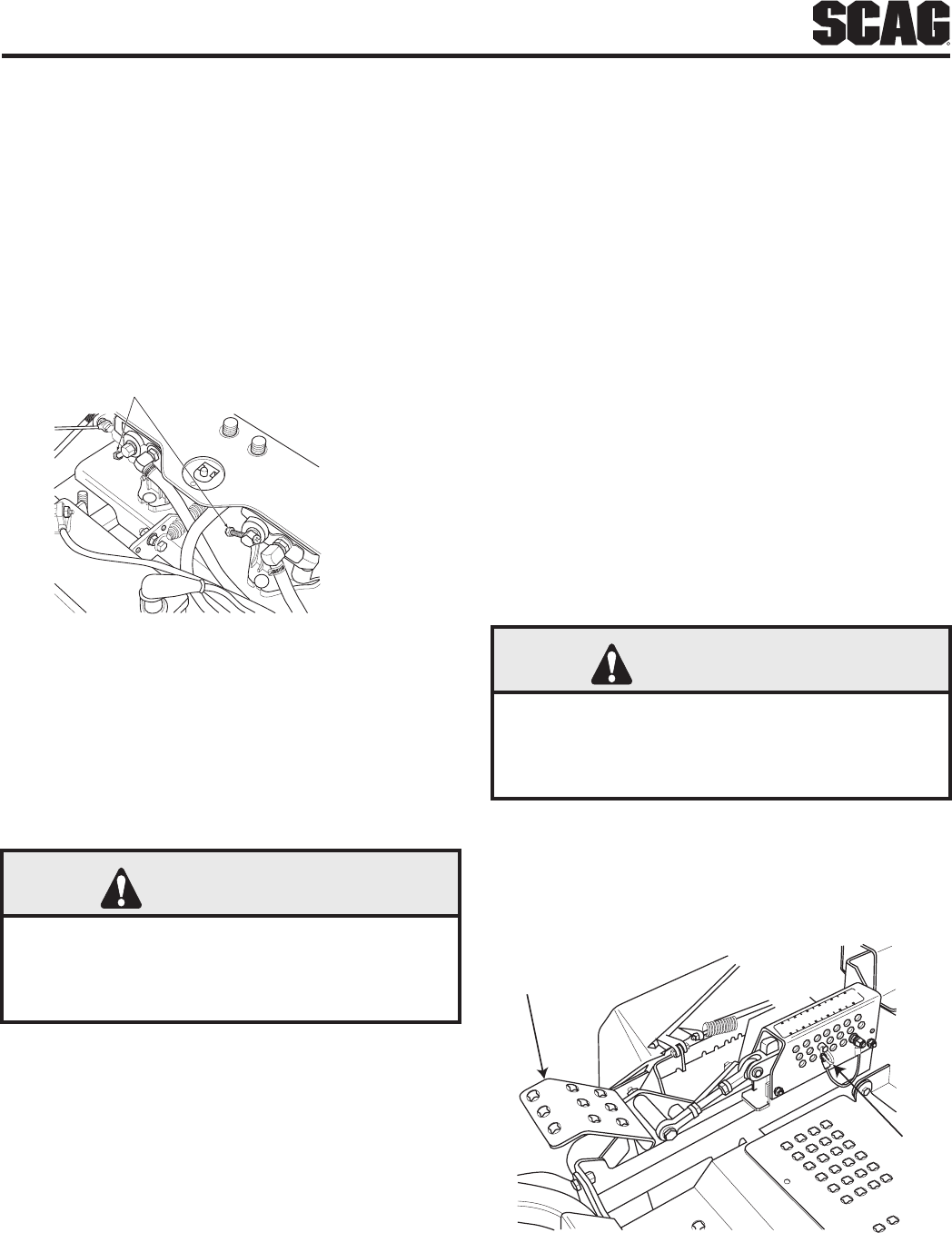 SCAG