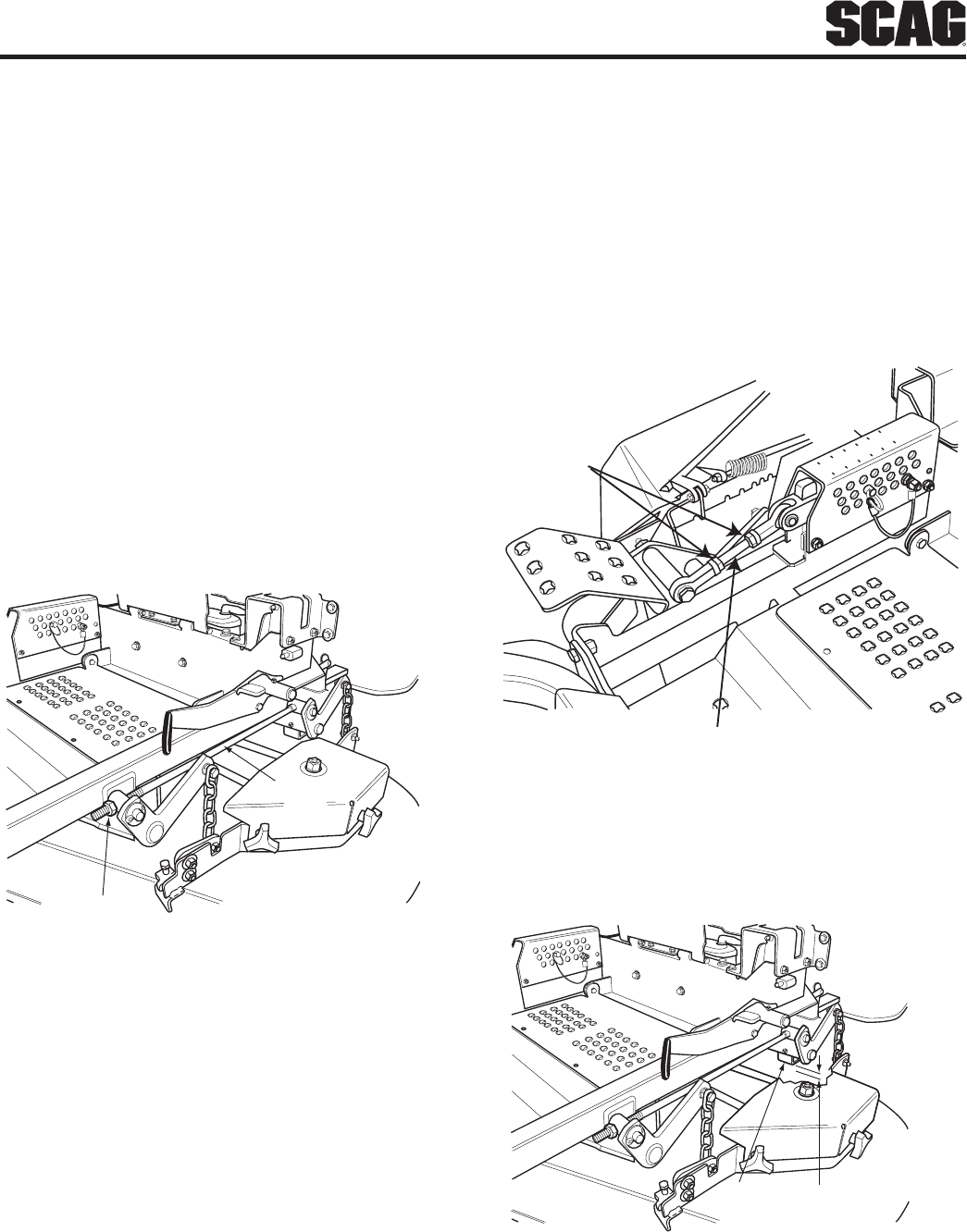 SCAG