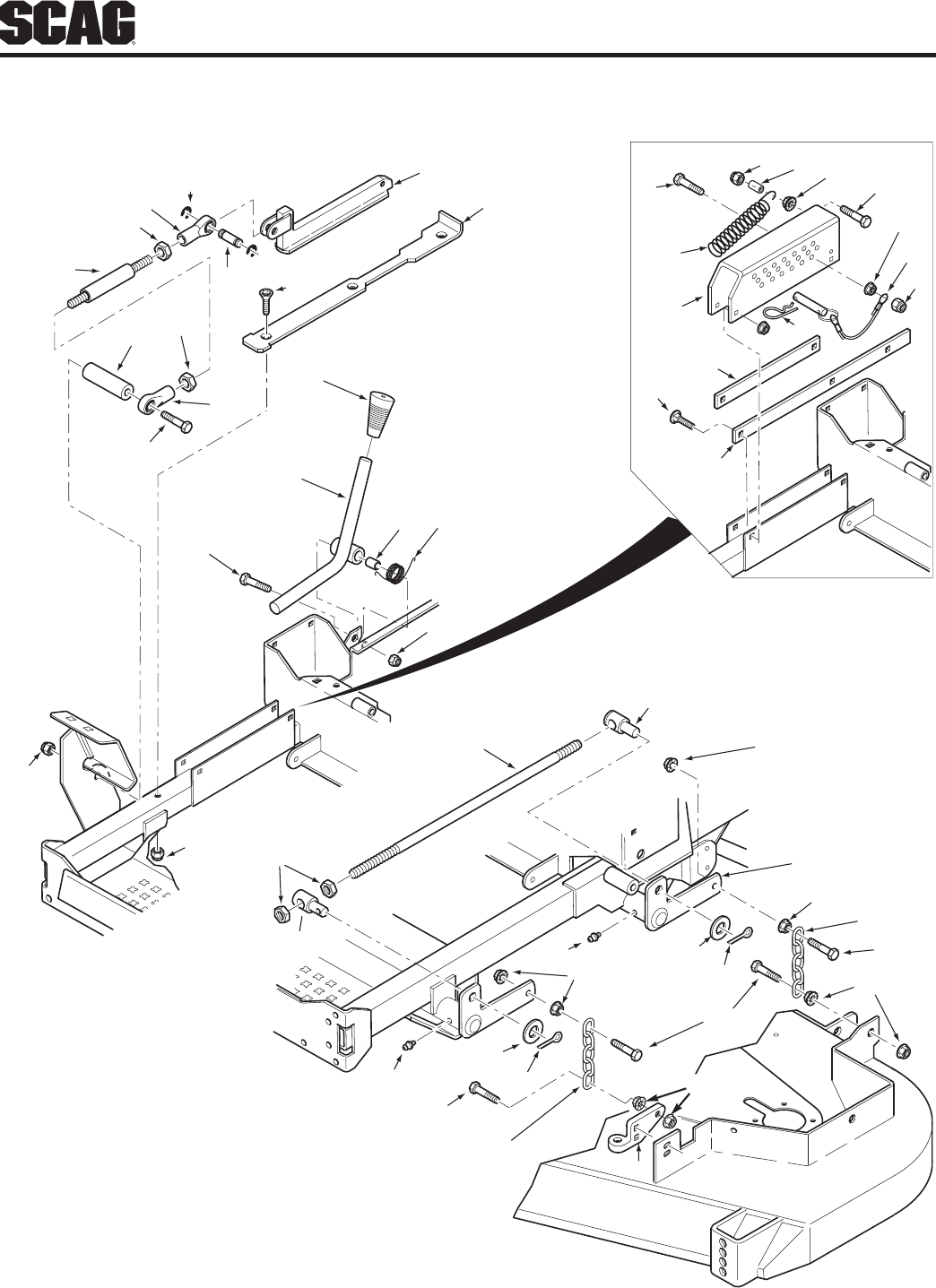 SCAG