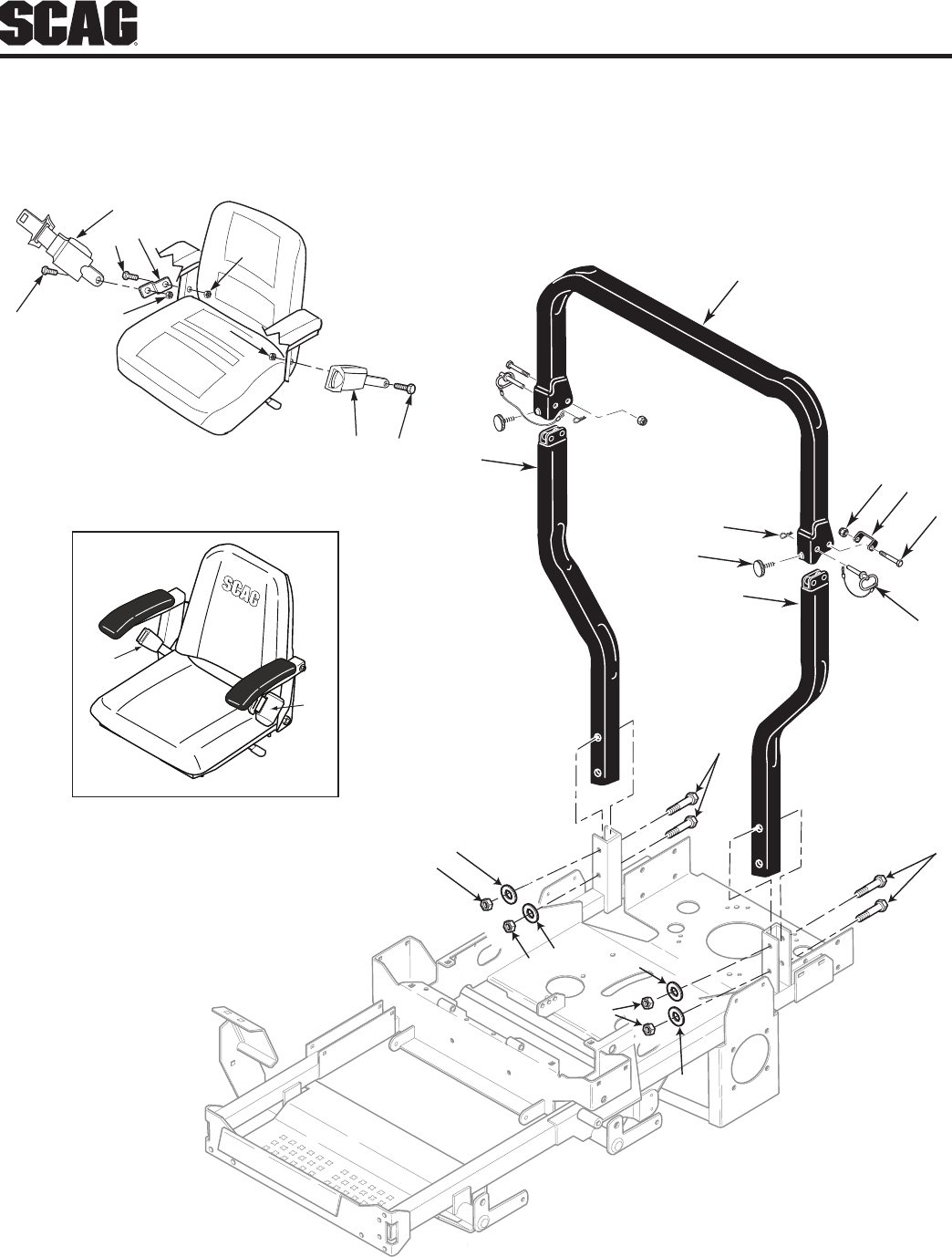 SCAG

SCAG