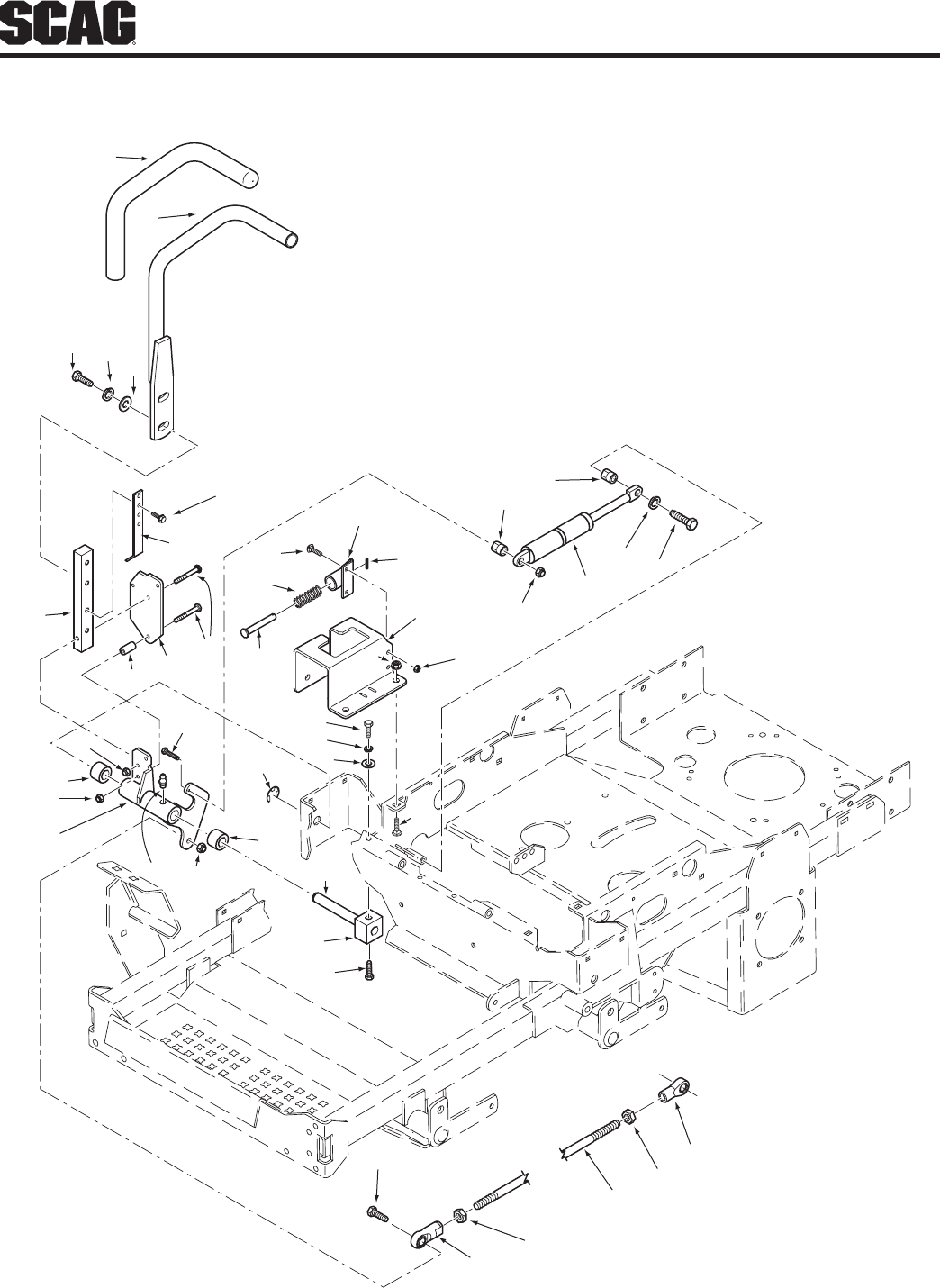 SCAG