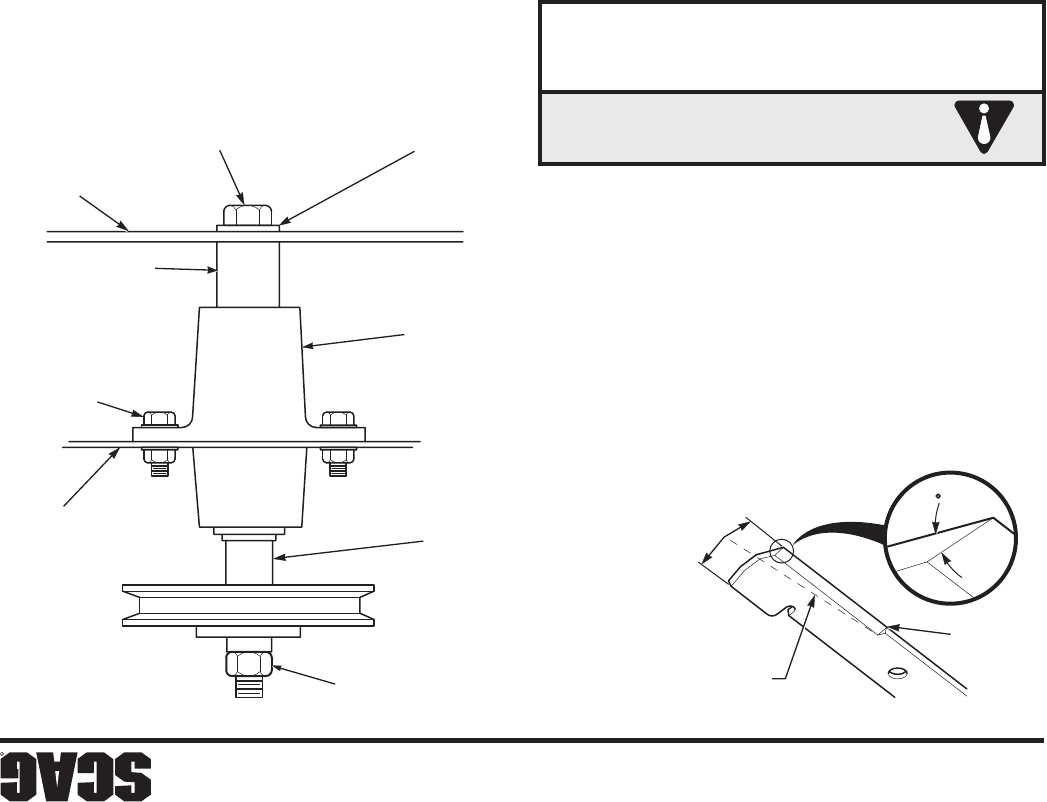 SCAG