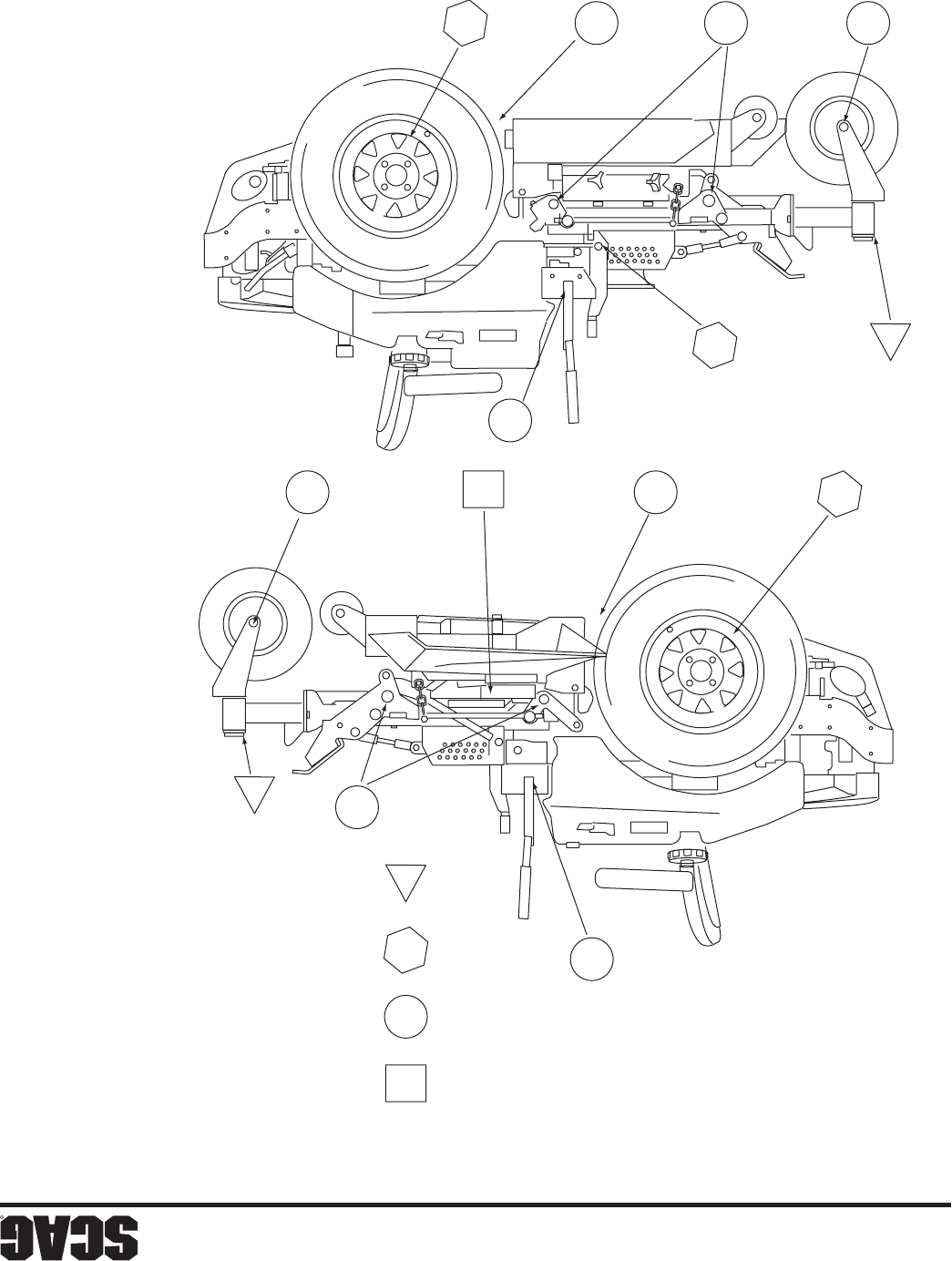 SCAG