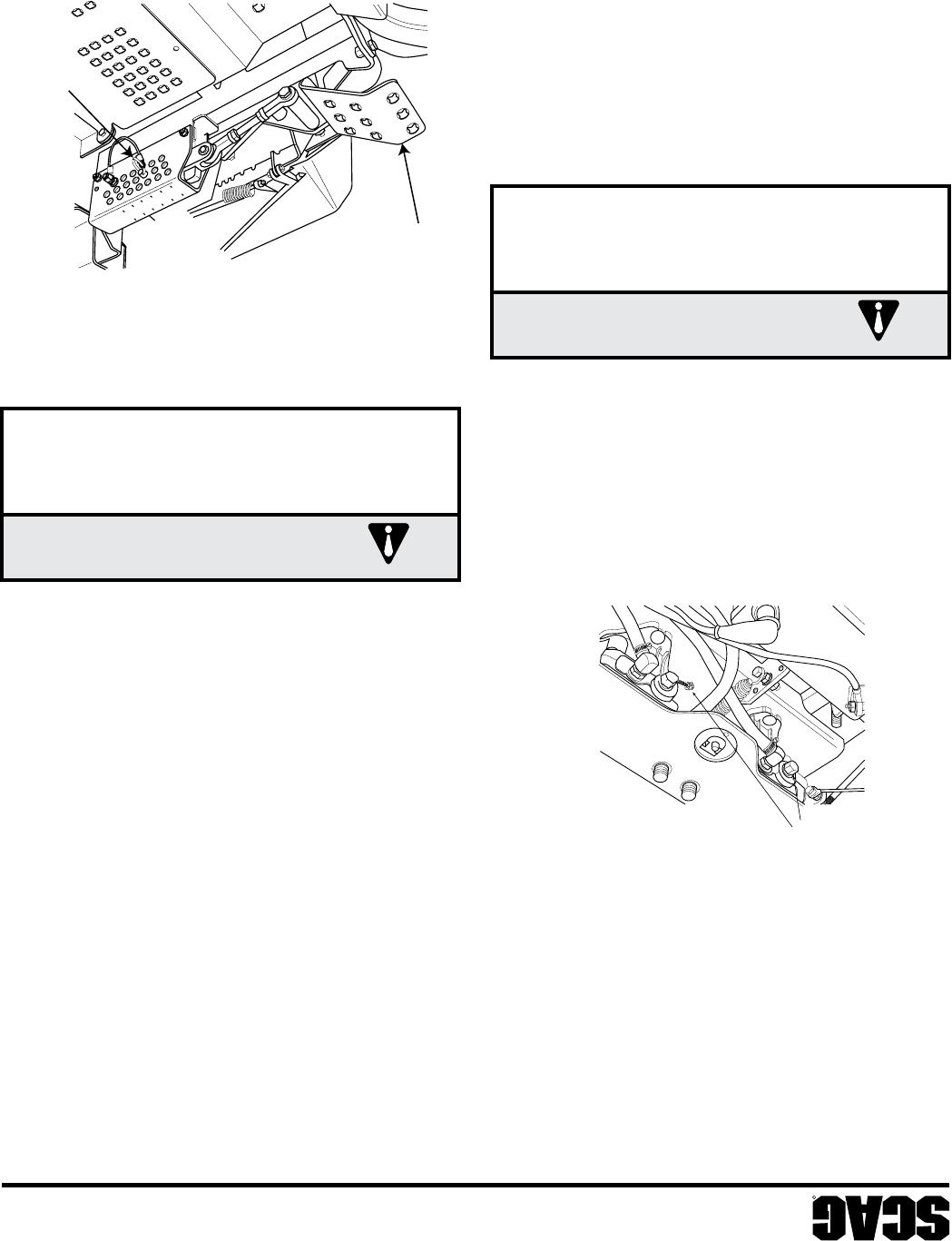 SCAG