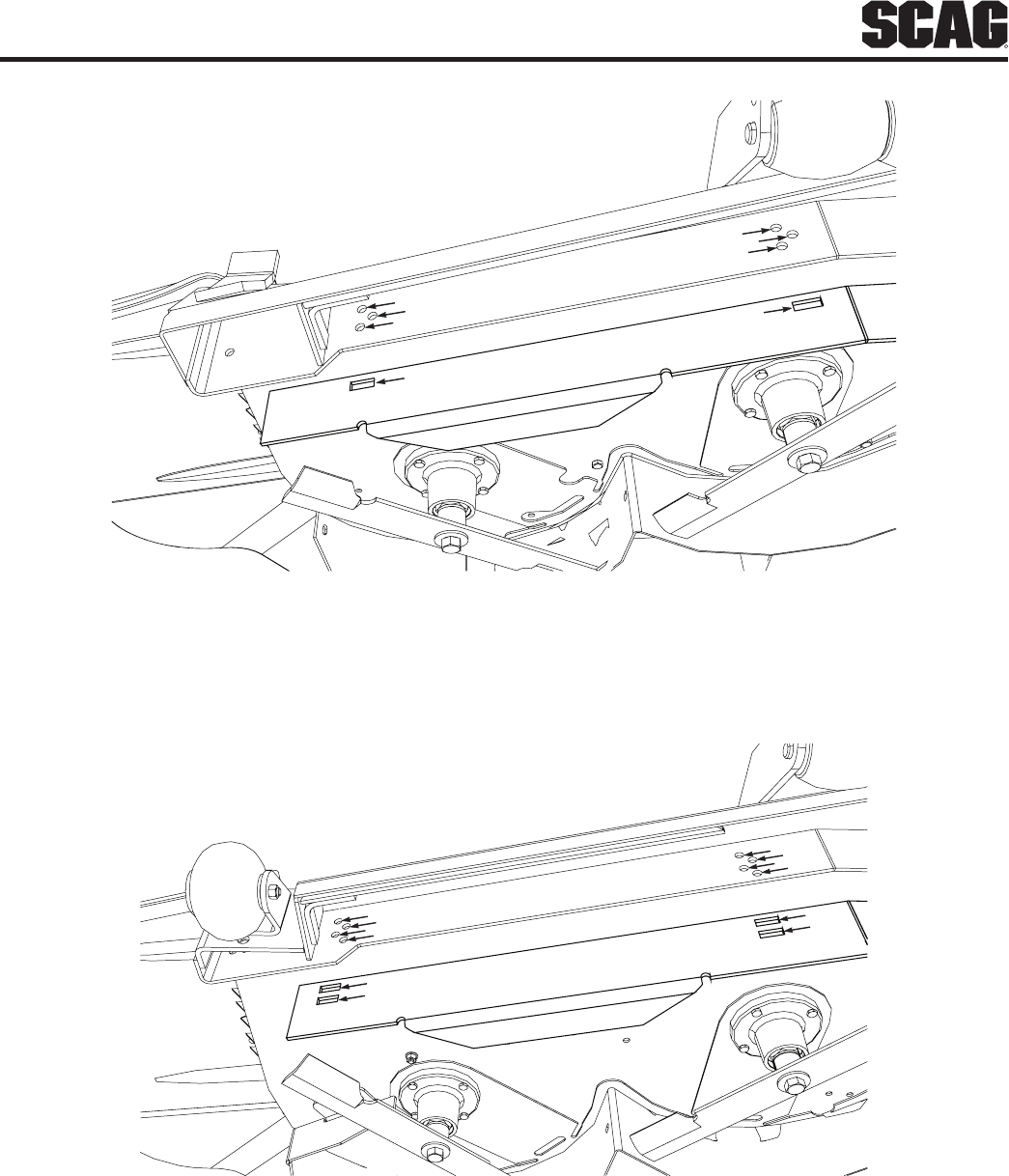 SCAG