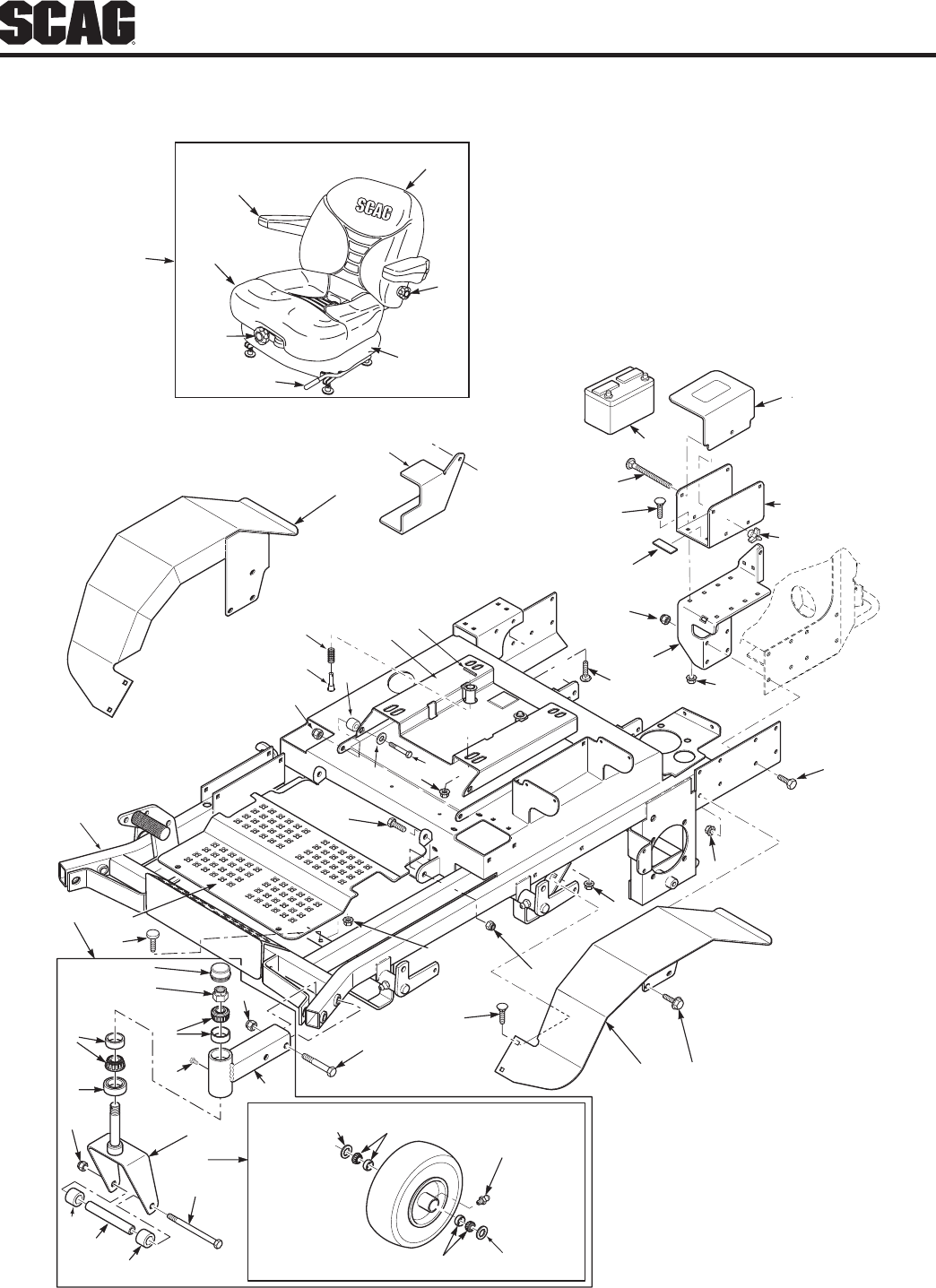 SCAG

SCAG