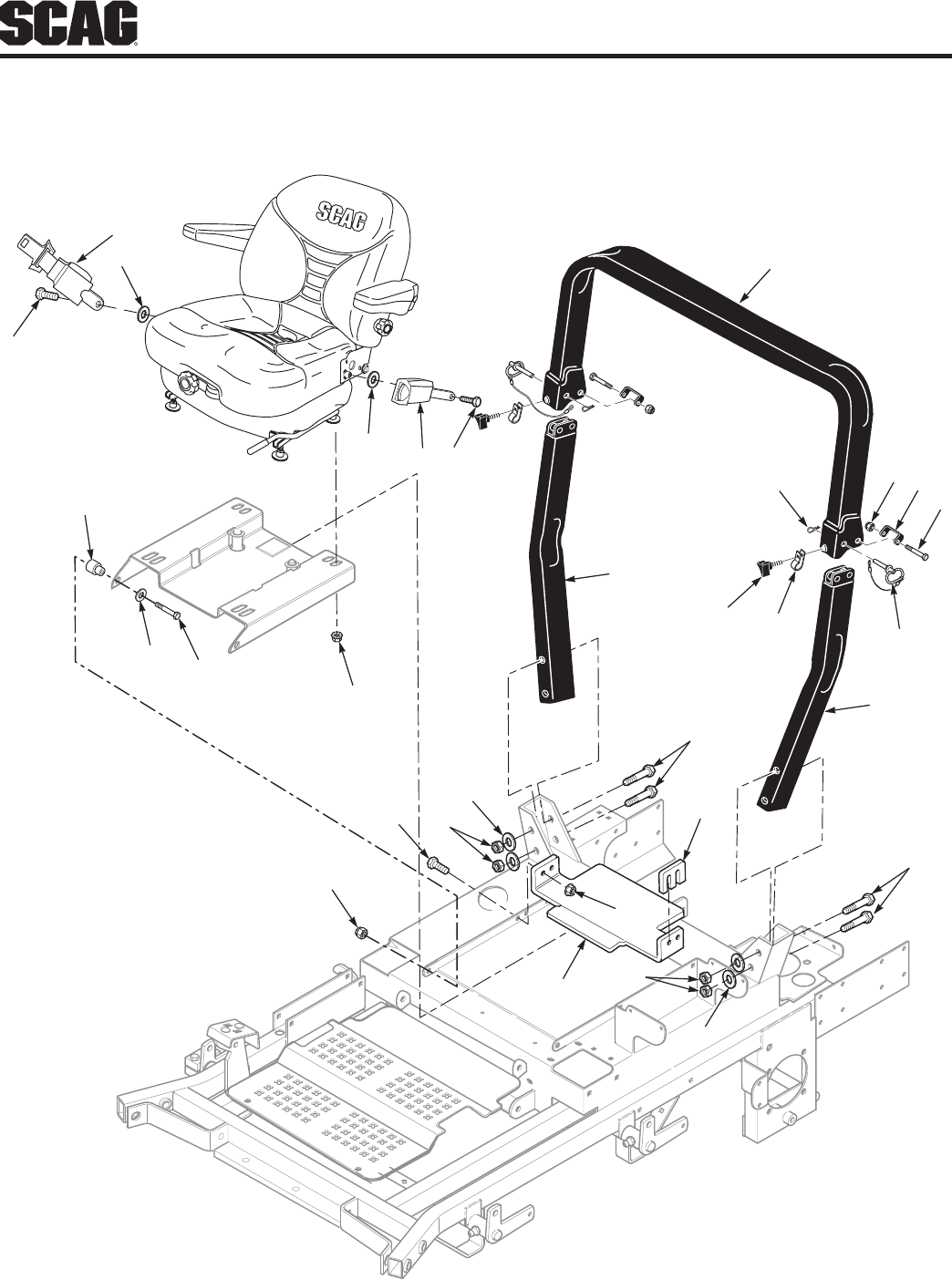 SCAG

SCAG