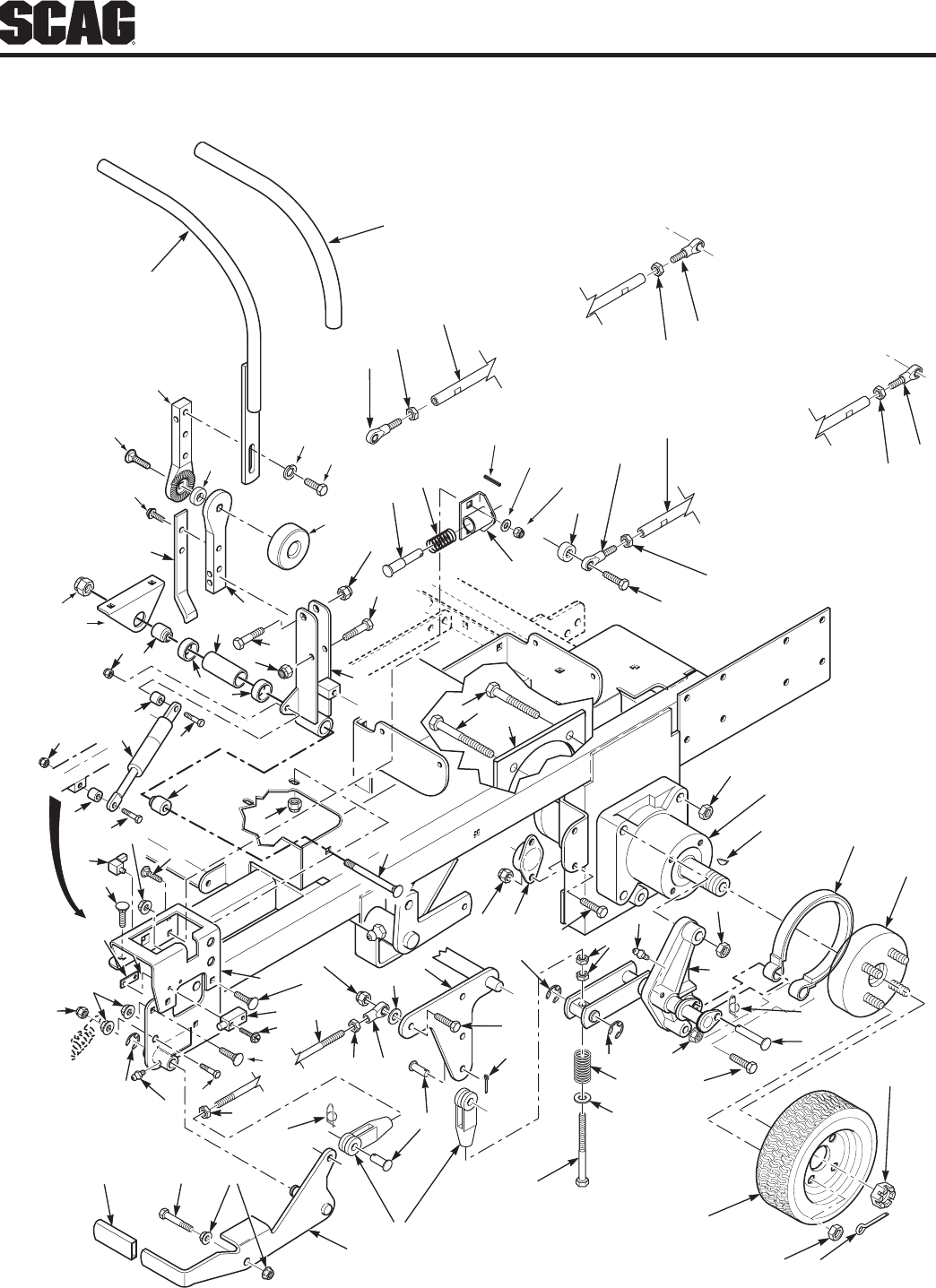 SCAG