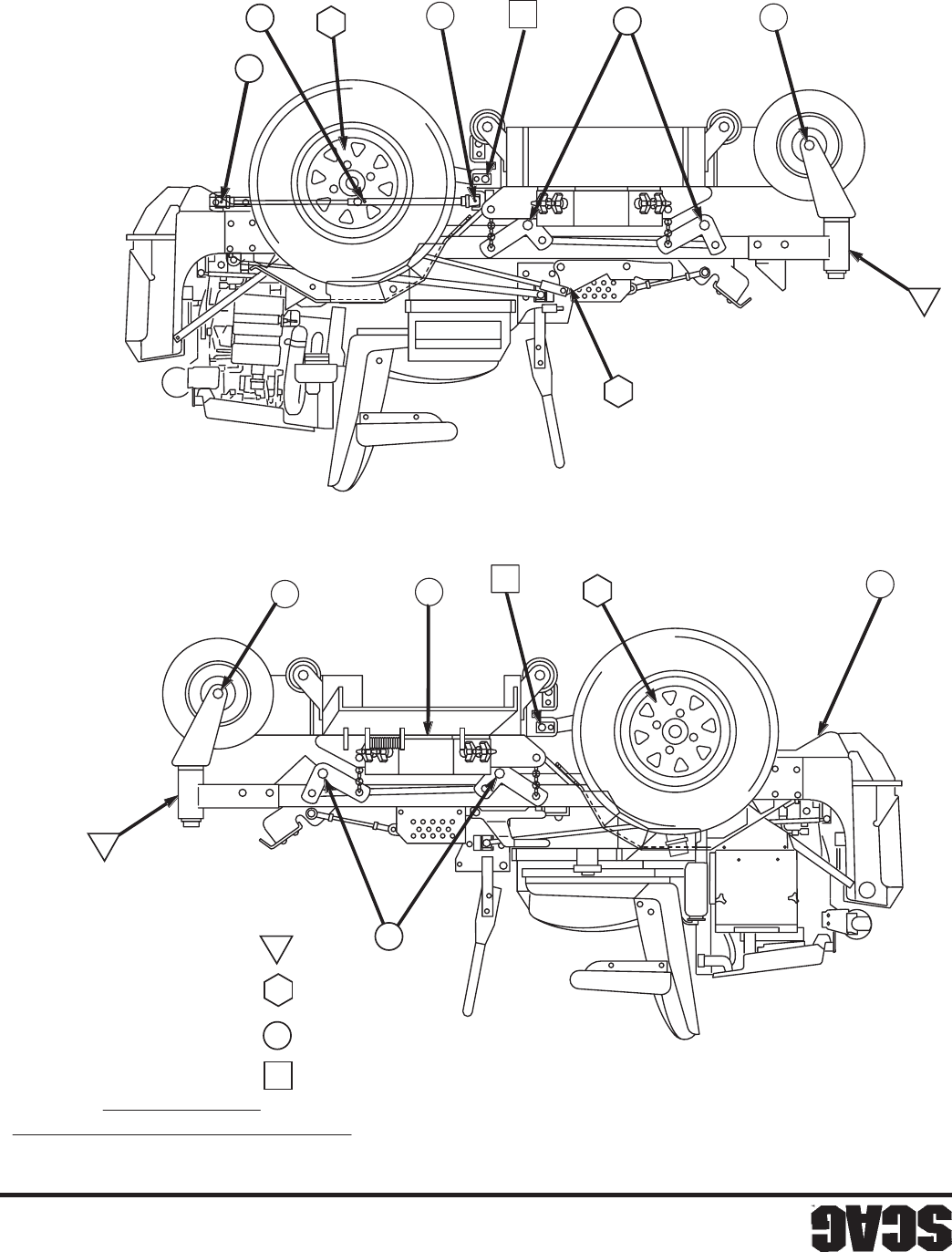 SCAG