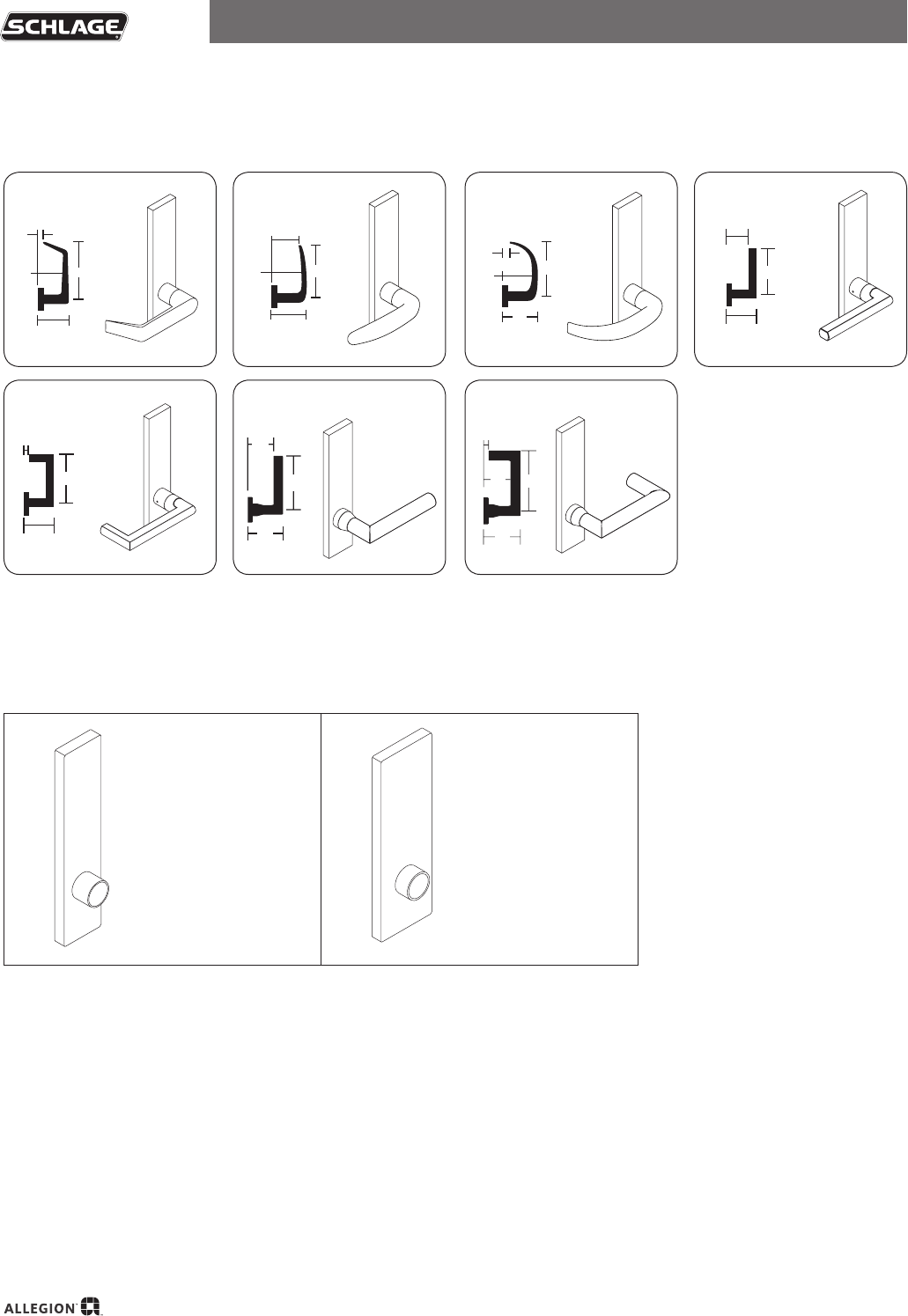 SCHLAGE

ALLEGION