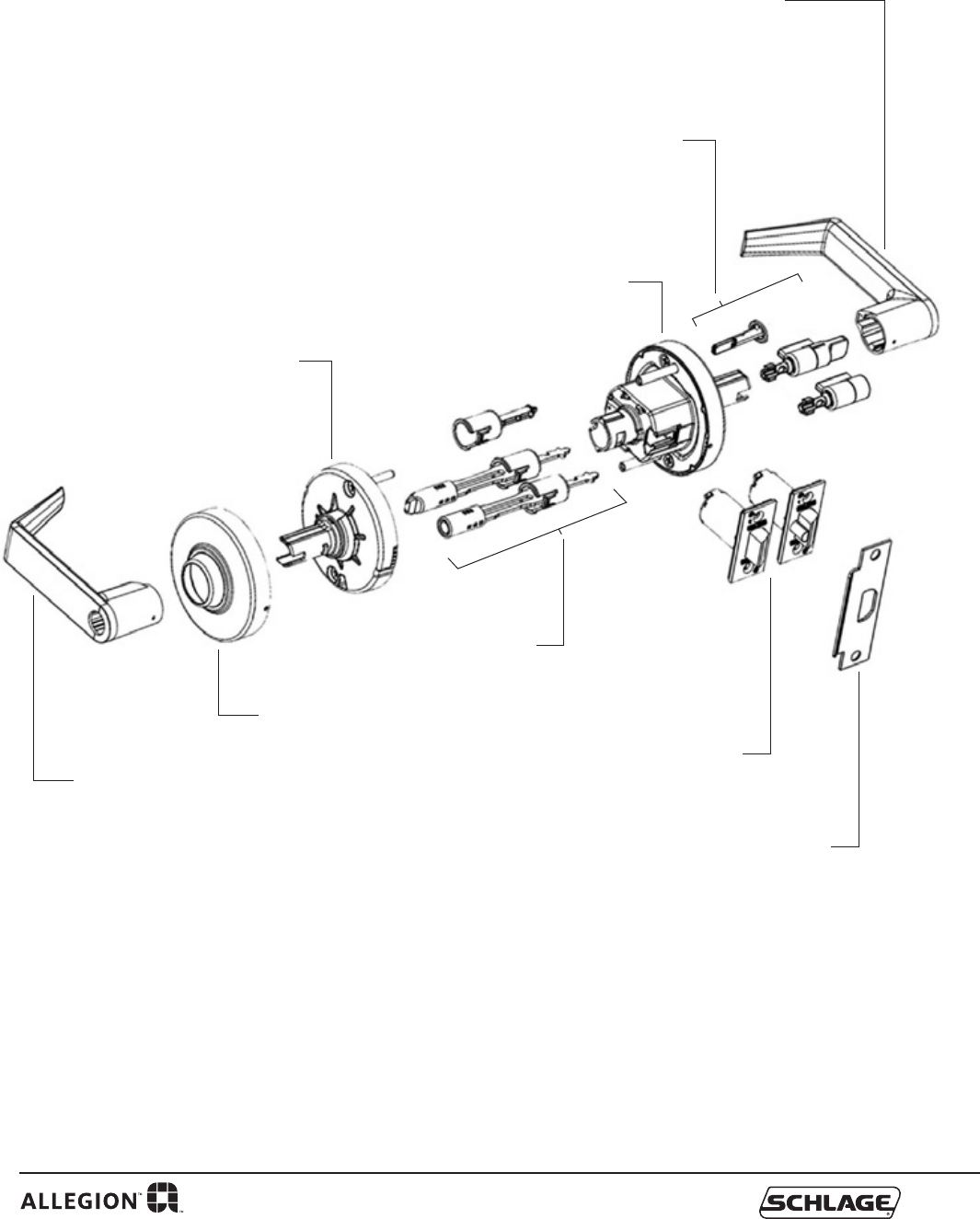 ALLEGION™

SCHLAGE