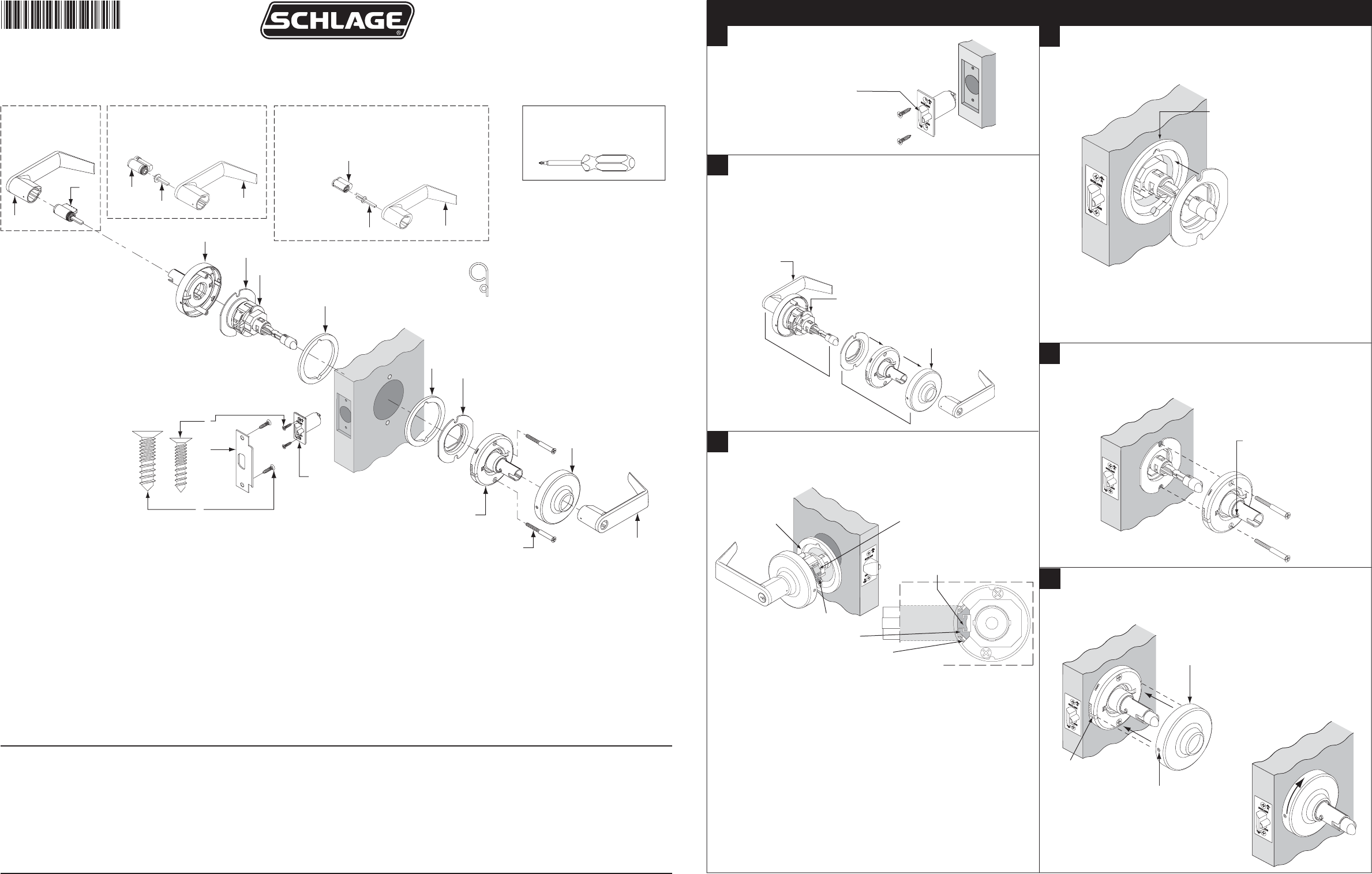 SCHLAGE®