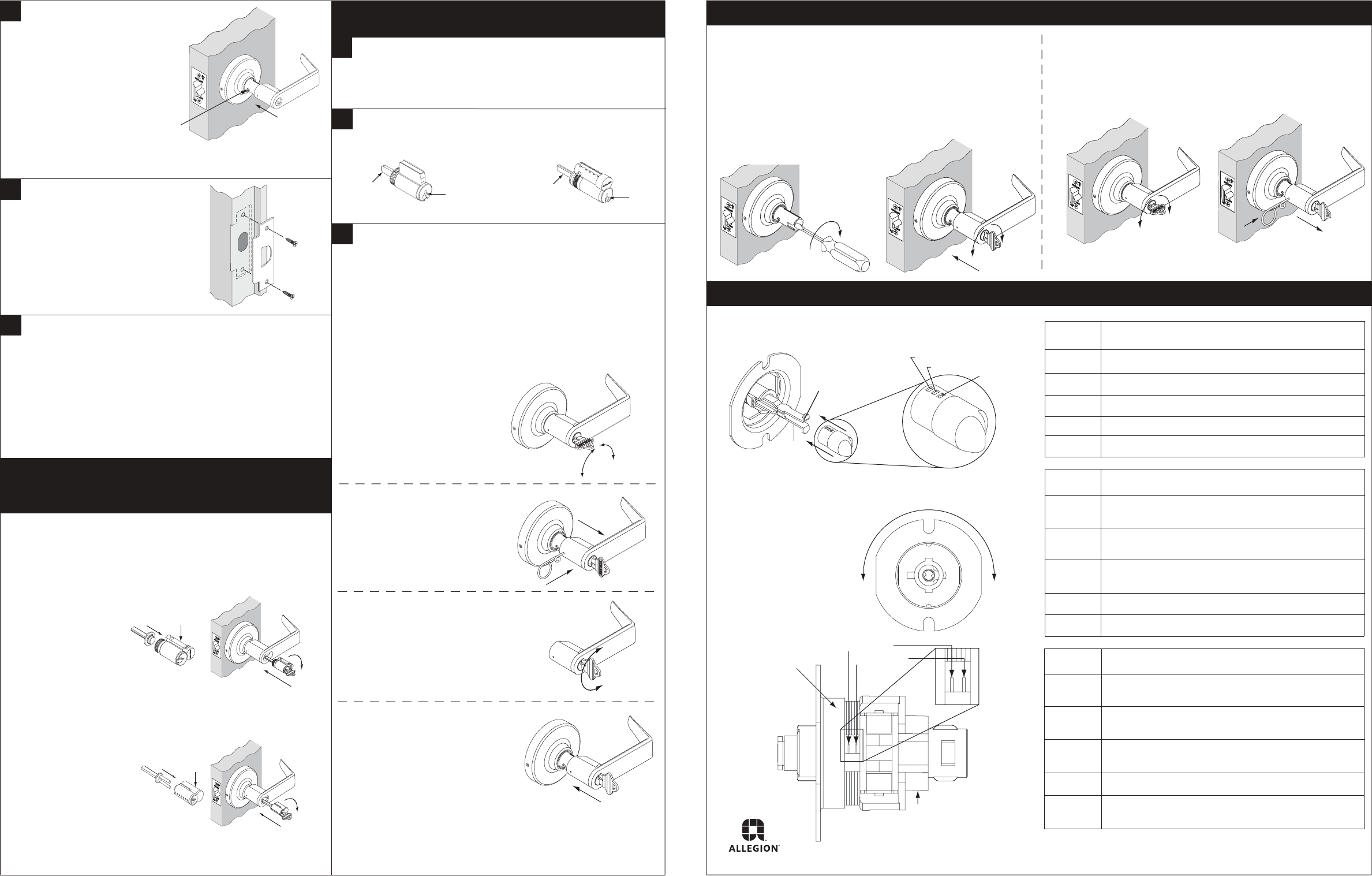 ALLEGION™