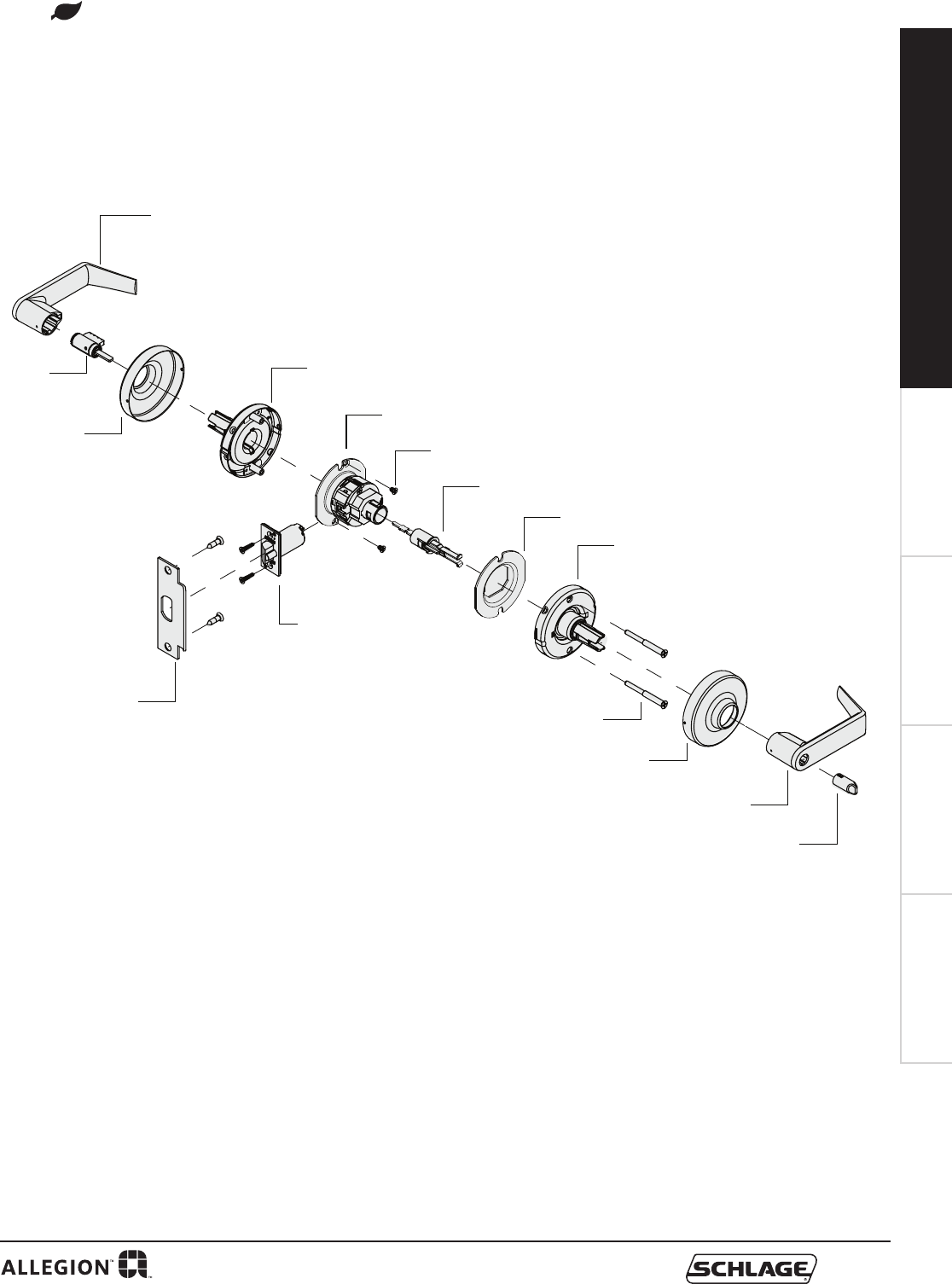 ALLEGION™

SCHLAGE®