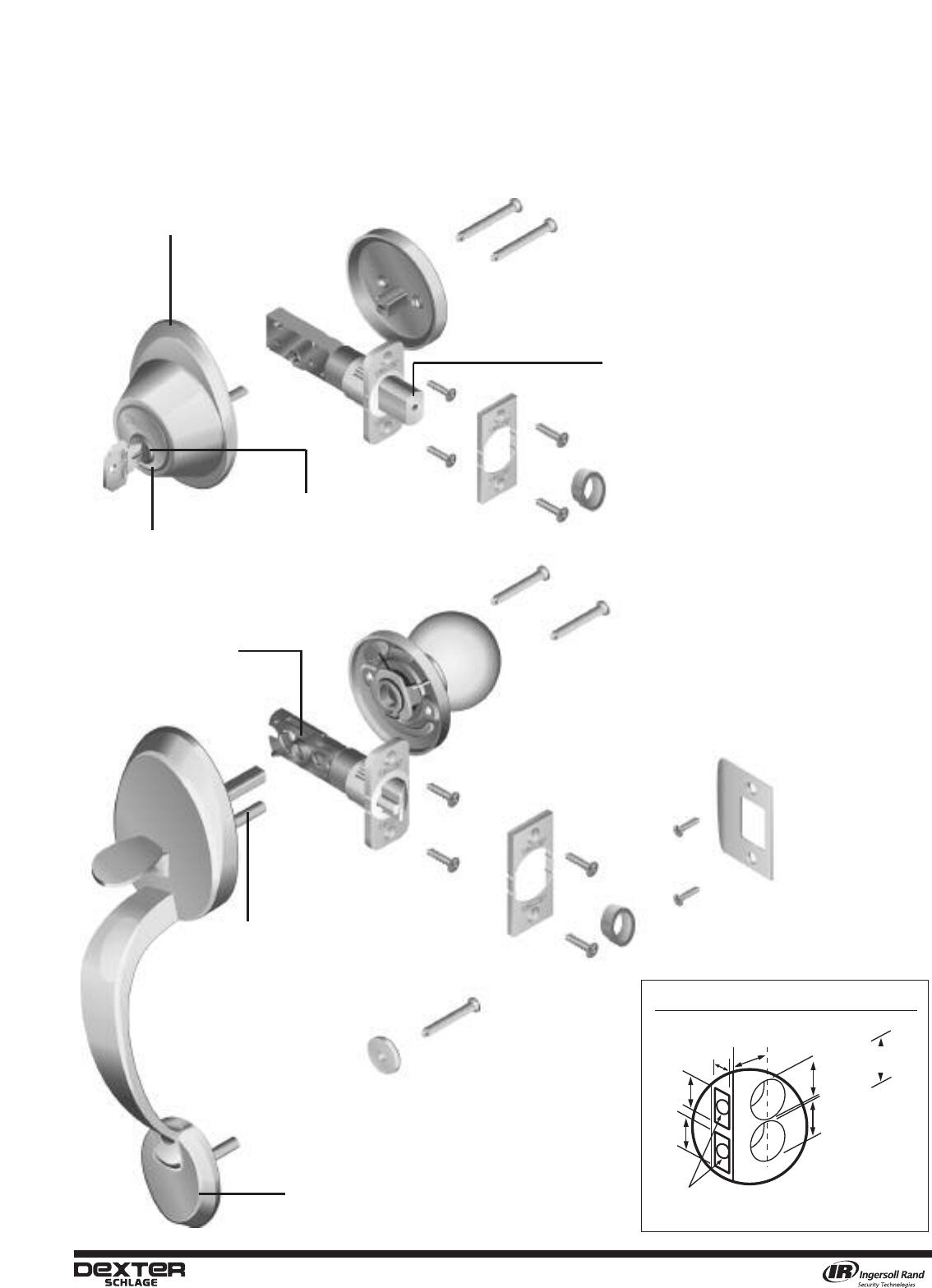 DEXTER
SCHLAGE

IR Ingersoll Rand
Security Technologies