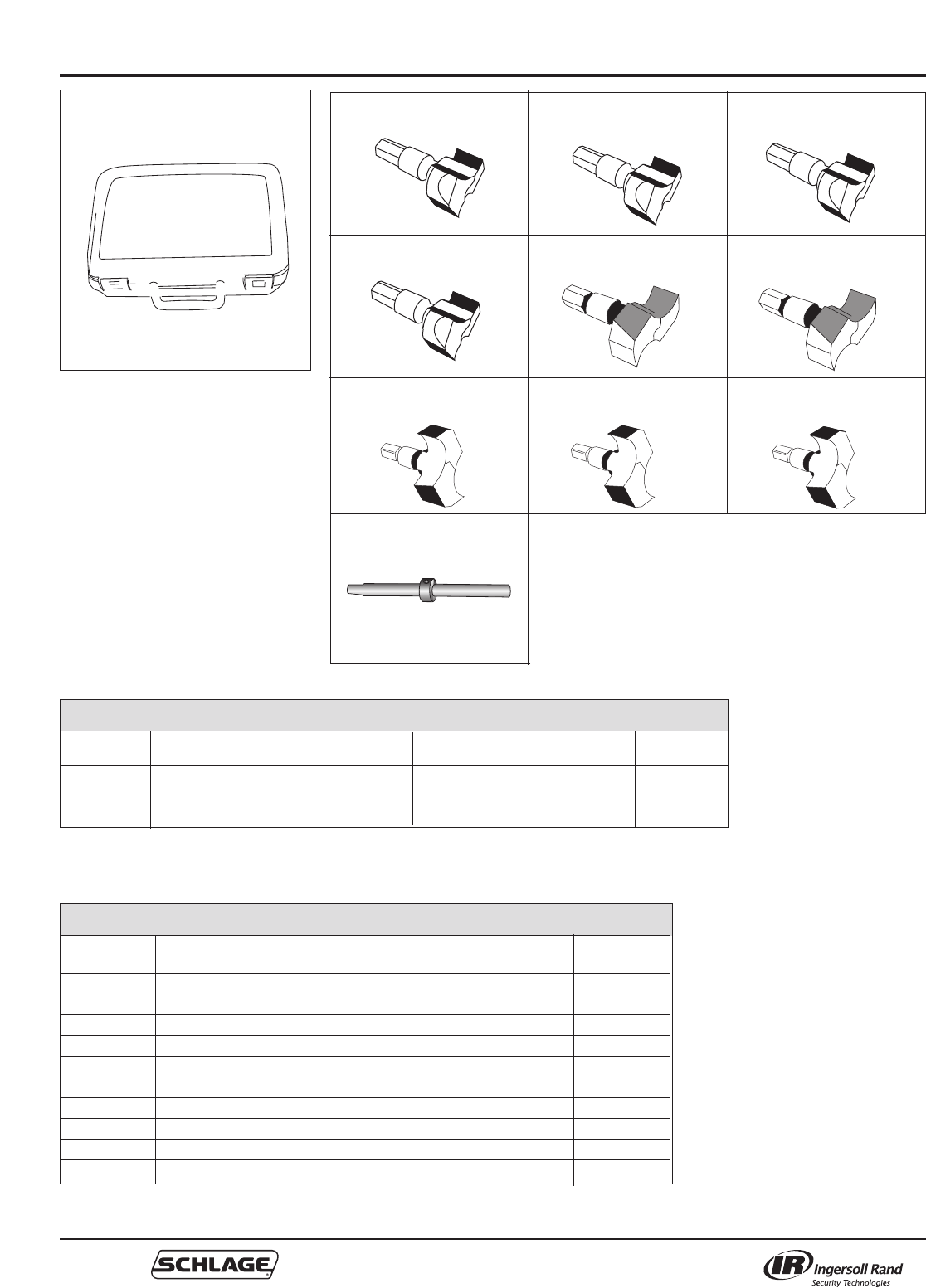 SCHLAGE

IR Ingersoll Rand
Security Technologies