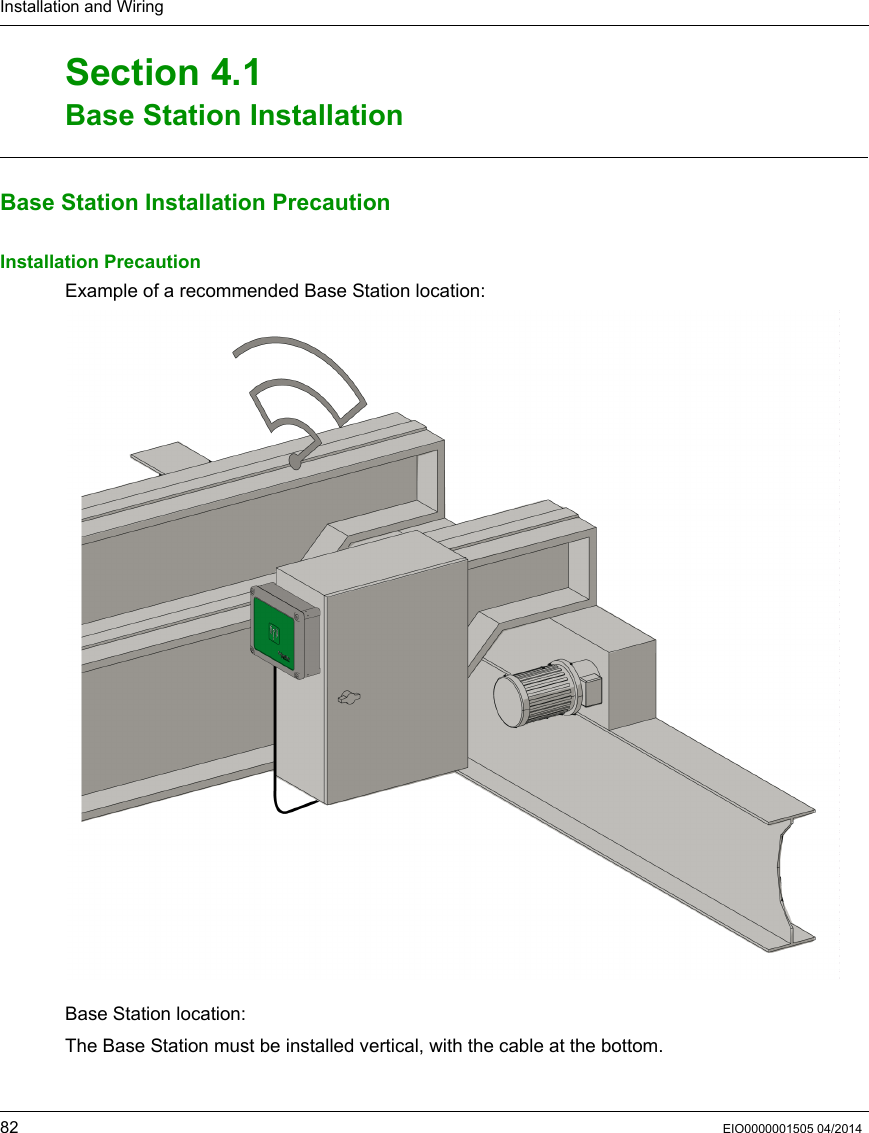 Installation and Wiring

Section 4.1
Base Station Installation

Base Station Installation Precaution

Installation Precaution

Example of a recommended Base Station location:

Base Station location:

The Base Station must be installed vertical, with the cable at the bottom.

82

EIO0000001505 04/2014