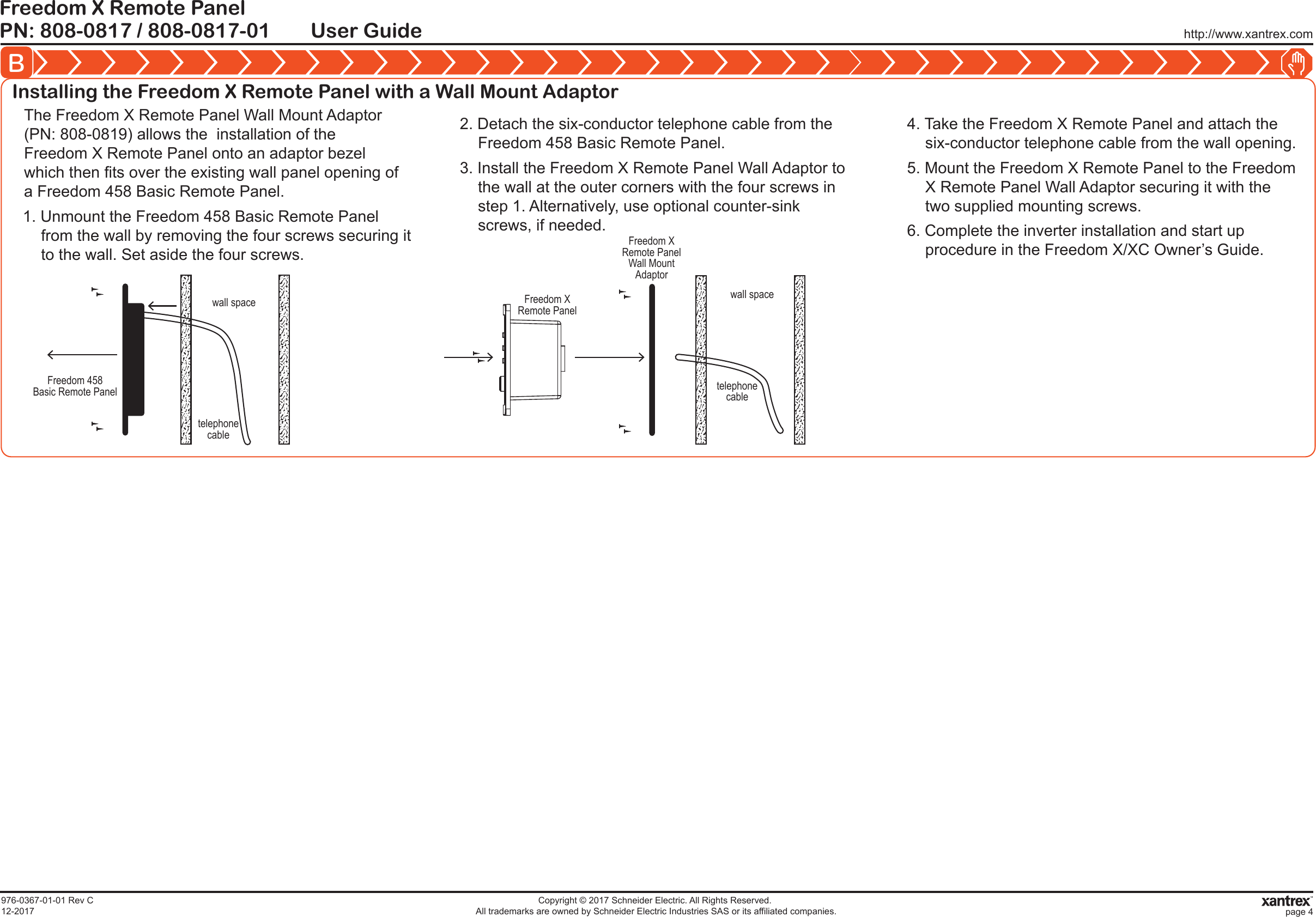 Freedom X Remote Panel
PN: 808-0817 / 808-0817-01 User Guide

http://www.xantrex.com

B

Installing the Freedom X Remote Panel with a Wall Mount Adaptor

The Freedom X Remote Panel Wall Mount Adaptor (PN: 808-0819) allows the installation of the Freedom X Remote Panel onto an adaptor bezel which then fits over the existing wall panel opening of a Freedom 458 Basic Remote Panel.

1. Unmount the Freedom 458 Basic Remote Panel from the wall by removing the four screws securing it to the wall. Set aside the four screws.

wall space

Freedom 458 Basic Remote Panel

telephone cable

2. Detach the six-conductor telephone cable from the Freedom 458 Basic Remote Panel.

3. Install the Freedom X Remote Panel Wall Adaptor to the wall at the outer corners with the four screws in step 1. Alternatively, use optional counter-sink screws, if needed.

Freedom X Remote Panel Wall Mount Adaptor

Freedom X Remote Panel

wall space

telephone cable

4. Take the Freedom X Remote Panel and attach the six-conductor telephone cable from the wall opening.

5. Mount the Freedom X Remote Panel to the Freedom X Remote Panel Wall Adaptor securing it with the two supplied mounting screws.

6. Complete the inverter installation and start up procedure in the Freedom X/XC Owner’s Guide.

976-0367-01-01 Rev C
12-2017

Copyright © 2017 Schneider Electric. All Rights Reserved.
All trademarks are owned by Schneider Electric Industries SAS or its affiliated companies.

xantrex™
page 4