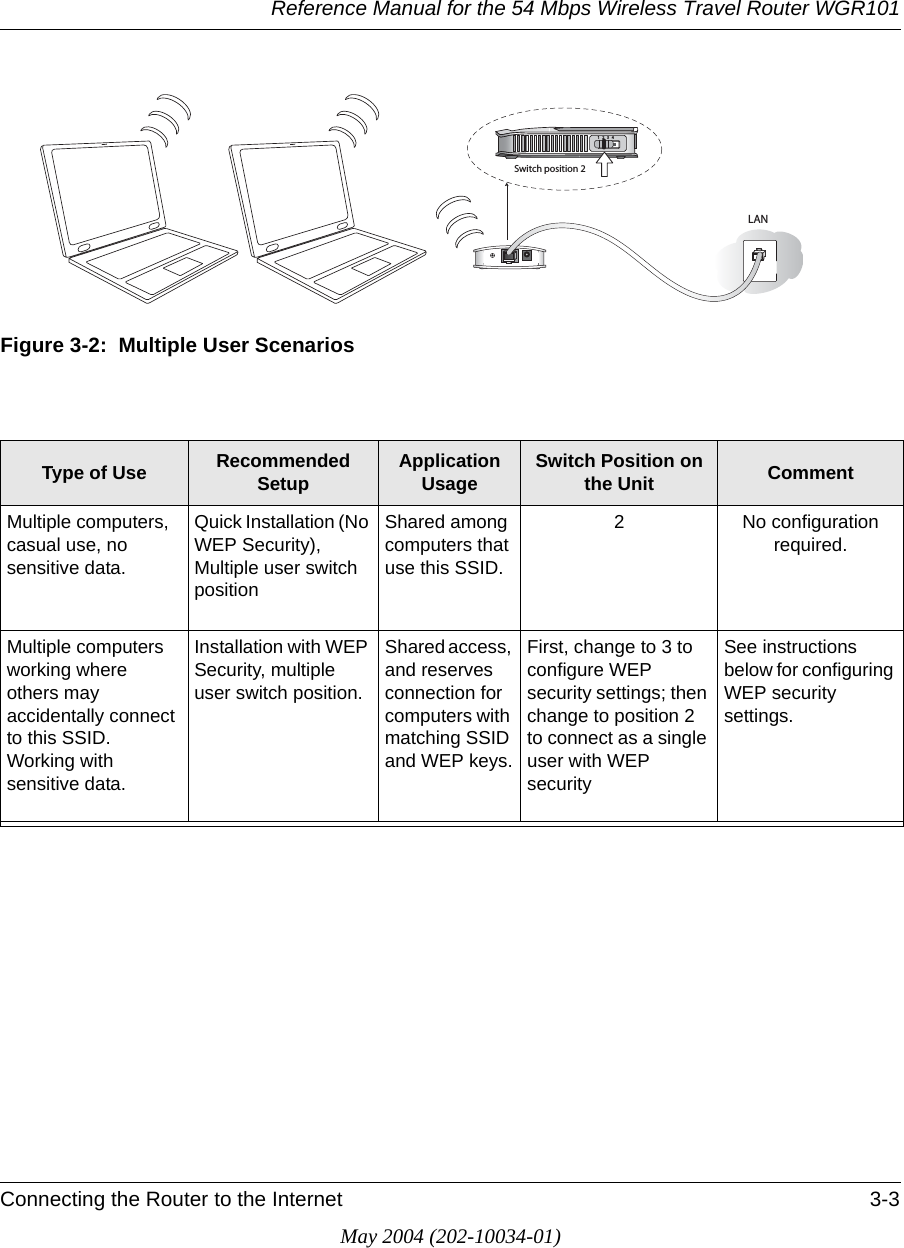 Reference Manual for the 54 Mbps Wireless Travel Router WGR101

Switch position 2

LAN

Figure 3-2: Multiple User Scenarios

| Type of Use | Recommended Setup | Application Usage | Switch Position on the Unit | Comment |
|---|---|---|---|---|
| Multiple computers, casual use, no sensitive data. | Quick Installation (No WEP Security), Multiple user switch position | Shared among computers that use this SSID. | 2 | No configuration required. |
| Multiple computers working where others may accidentally connect to this SSID. Working with sensitive data. | Installation with WEP Security, multiple user switch position. | Shared access, and reserves connection for computers with matching SSID and WEP keys. | First, change to 3 to configure WEP security settings; then change to position 2 to connect as a single user with WEP security | See instructions below for configuring WEP security settings. |

Connecting the Router to the Internet 3-3

May 2004 (202-10034-01)