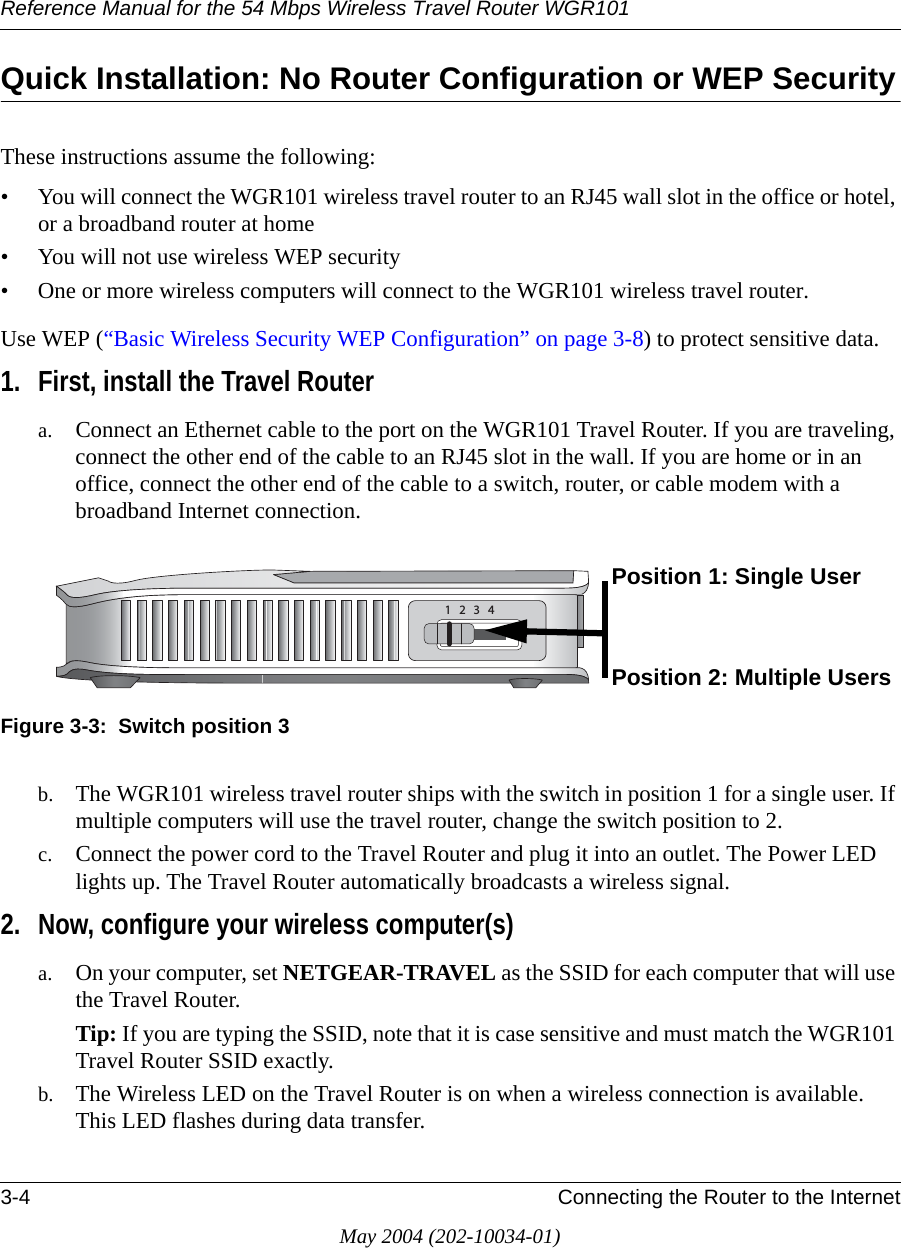 Reference Manual for the 54 Mbps Wireless Travel Router WGR101

Quick Installation: No Router Configuration or WEP Security

These instructions assume the following:

• You will connect the WGR101 wireless travel router to an RJ45 wall slot in the office or hotel, or a broadband router at home

• You will not use wireless WEP security

• One or more wireless computers will connect to the WGR101 wireless travel router.

Use WEP (“Basic Wireless Security WEP Configuration” on page 3-8) to protect sensitive data.

1. First, install the Travel Router

a. Connect an Ethernet cable to the port on the WGR101 Travel Router. If you are traveling, connect the other end of the cable to an RJ45 slot in the wall. If you are home or in an office, connect the other end of the cable to a switch, router, or cable modem with a broadband Internet connection.

1 2 3 4

Position 1: Single User

Position 2: Multiple Users

Figure 3-3: Switch position 3

b. The WGR101 wireless travel router ships with the switch in position 1 for a single user. If multiple computers will use the travel router, change the switch position to 2.

c. Connect the power cord to the Travel Router and plug it into an outlet. The Power LED lights up. The Travel Router automatically broadcasts a wireless signal.

2. Now, configure your wireless computer(s)

a. On your computer, set NETGEAR-TRAVEL as the SSID for each computer that will use the Travel Router.

Tip: If you are typing the SSID, note that it is case sensitive and must match the WGR101 Travel Router SSID exactly.

b. The Wireless LED on the Travel Router is on when a wireless connection is available. This LED flashes during data transfer.

3-4 Connecting the Router to the Internet

May 2004 (202-10034-01)