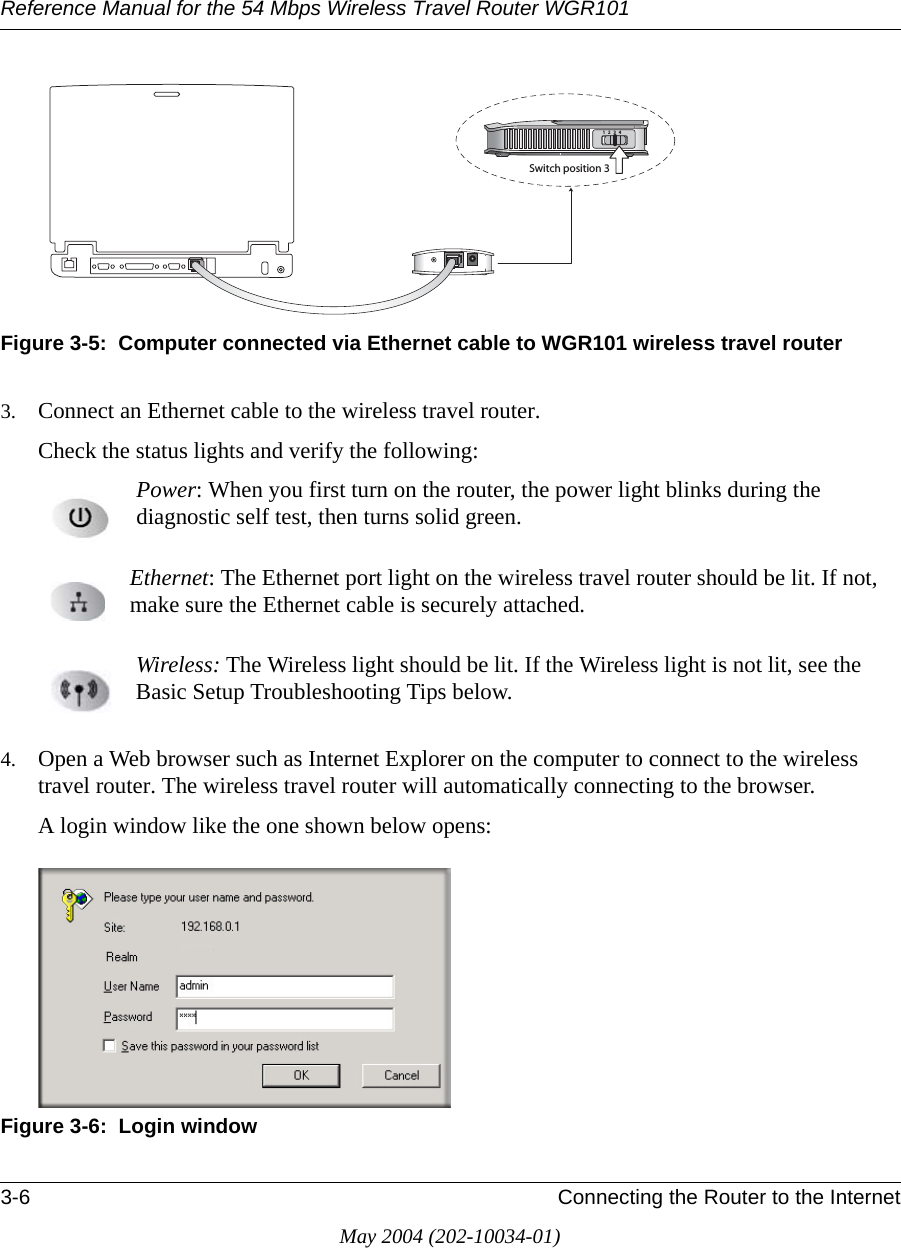 Reference Manual for the 54 Mbps Wireless Travel Router WGR101

Switch position 3

Figure 3-5: Computer connected via Ethernet cable to WGR101 wireless travel router

3. Connect an Ethernet cable to the wireless travel router.

Check the status lights and verify the following:

Power: When you first turn on the router, the power light blinks during the diagnostic self test, then turns solid green.

Ethernet: The Ethernet port light on the wireless travel router should be lit. If not, make sure the Ethernet cable is securely attached.

Wireless: The Wireless light should be lit. If the Wireless light is not lit, see the Basic Setup Troubleshooting Tips below.

4. Open a Web browser such as Internet Explorer on the computer to connect to the wireless travel router. The wireless travel router will automatically connecting to the browser.

A login window like the one shown below opens:

Please type your user name and password.

Site: 192.168.0.1

Realm

User Name admin

Password ****

Save this password in your password list

OK Cancel

Figure 3-6: Login window

3-6 Connecting the Router to the Internet

May 2004 (202-10034-01)