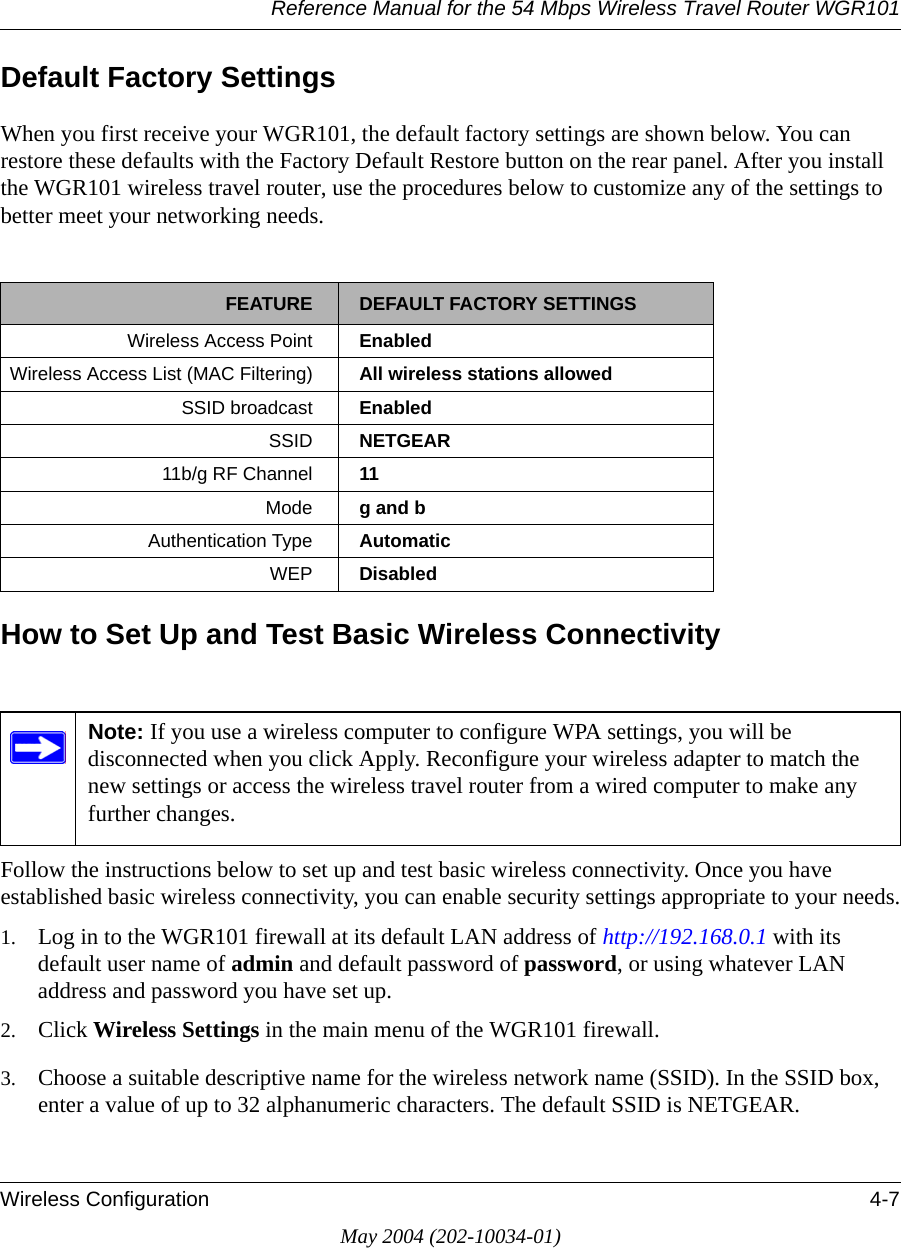 Reference Manual for the 54 Mbps Wireless Travel Router WGR101

Default Factory Settings

When you first receive your WGR101, the default factory settings are shown below. You can restore these defaults with the Factory Default Restore button on the rear panel. After you install the WGR101 wireless travel router, use the procedures below to customize any of the settings to better meet your networking needs.

| FEATURE | DEFAULT FACTORY SETTINGS |
|---|---|
| Wireless Access Point | Enabled |
| Wireless Access List (MAC Filtering) | All wireless stations allowed |
| SSID broadcast | Enabled |
| SSID | NETGEAR |
| 11b/g RF Channel | 11 |
| Mode | g and b |
| Authentication Type | Automatic |
| WEP | Disabled |

How to Set Up and Test Basic Wireless Connectivity

Note: If you use a wireless computer to configure WPA settings, you will be disconnected when you click Apply. Reconfigure your wireless adapter to match the new settings or access the wireless travel router from a wired computer to make any further changes.

Follow the instructions below to set up and test basic wireless connectivity. Once you have established basic wireless connectivity, you can enable security settings appropriate to your needs.

1. Log in to the WGR101 firewall at its default LAN address of http://192.168.0.1 with its default user name of admin and default password of password, or using whatever LAN address and password you have set up.

2. Click Wireless Settings in the main menu of the WGR101 firewall.

3. Choose a suitable descriptive name for the wireless network name (SSID). In the SSID box, enter a value of up to 32 alphanumeric characters. The default SSID is NETGEAR.

Wireless Configuration 4-7

May 2004 (202-10034-01)