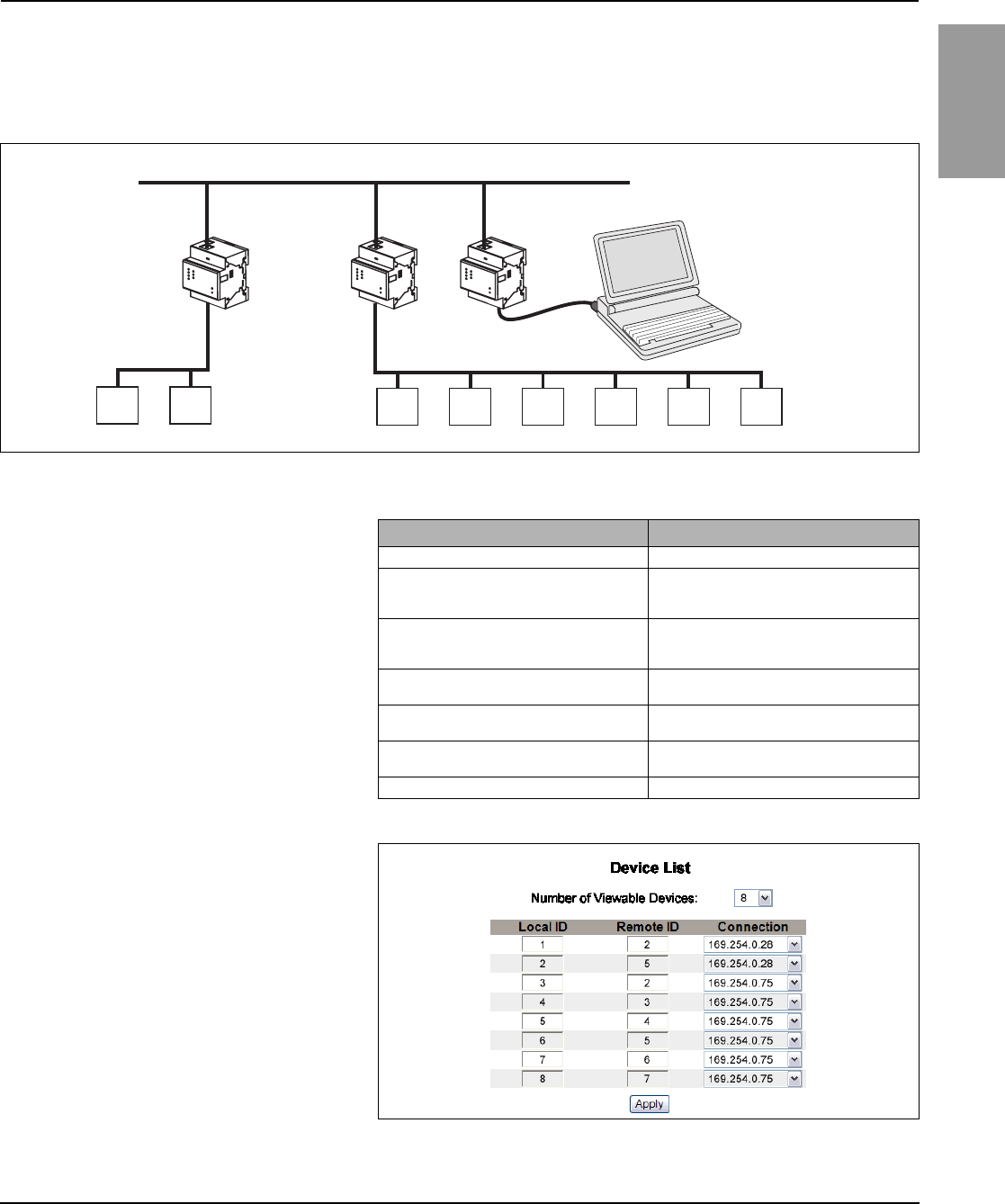 Device List

Number of Viewable Devices: 8

| Local ID | Remote ID | Connection |
|---|---|---|
| 1 | 2 | 169.254.0.28 |
| 2 | 5 | 169.254.0.28 |
| 3 | 2 | 169.254.0.75 |
| 4 | 3 | 169.254.0.75 |
| 5 | 4 | 169.254.0.75 |
| 6 | 5 | 169.254.0.75 |
| 7 | 6 | 169.254.0.75 |
| 8 | 7 | 169.254.0.75 |

Apply