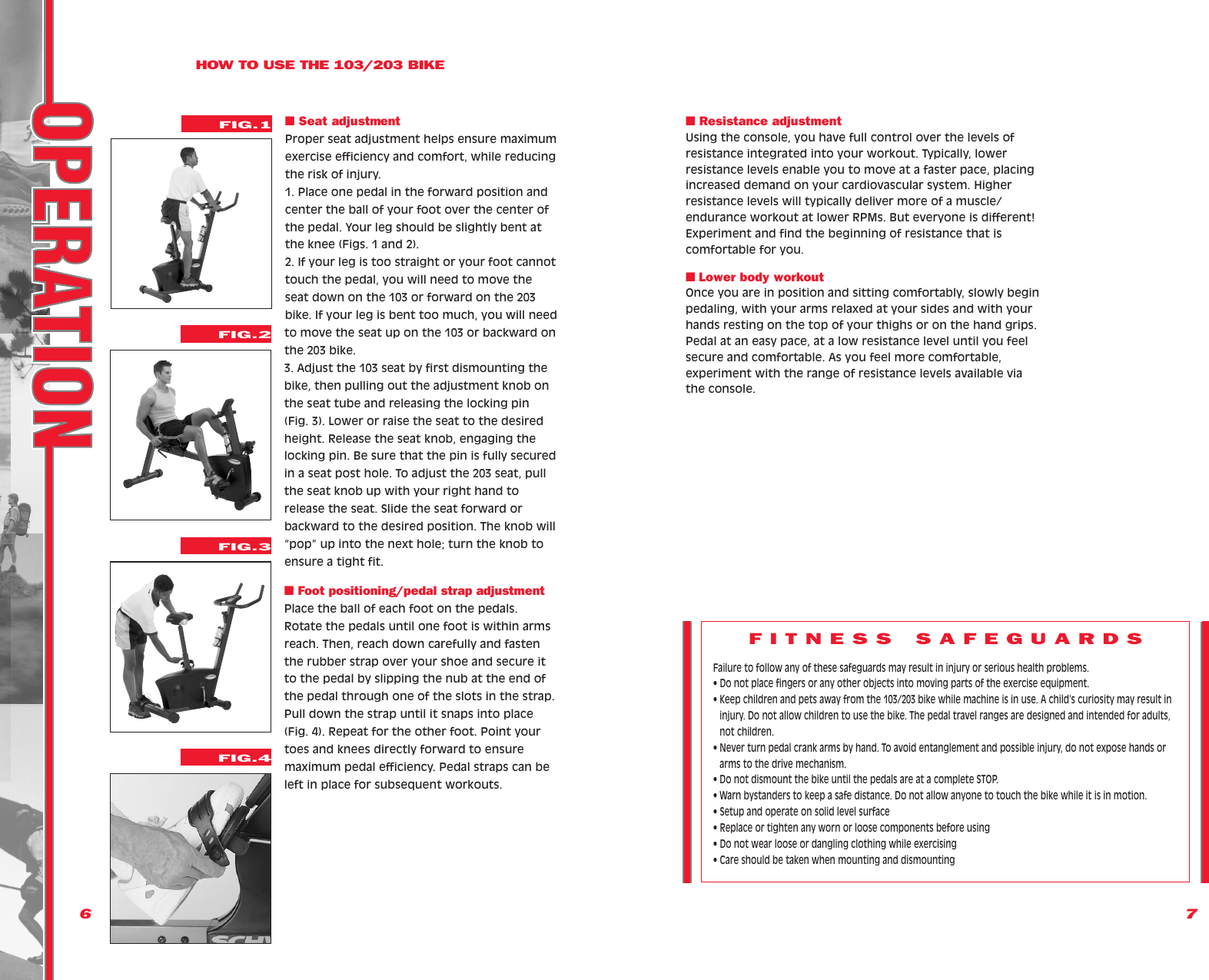 OPERATION

HOW TO USE THE 103/203 BIKE

FIG.1

FIG.2

FIG.3

FIG.4

■ Seat adjustment
Proper seat adjustment helps ensure maximum exercise efficiency and comfort, while reducing the risk of injury.
1. Place one pedal in the forward position and center the ball of your foot over the center of the pedal. Your leg should be slightly bent at the knee (Figs. 1 and 2).
2. If your leg is too straight or your foot cannot touch the pedal, you will need to move the seat down on the 103 or forward on the 203 bike. If your leg is bent too much, you will need to move the seat up on the 103 or backward on the 203 bike.
3. Adjust the 103 seat by first dismounting the bike, then pulling out the adjustment knob on the seat tube and releasing the locking pin (Fig. 3). Lower or raise the seat to the desired height. Release the seat knob, engaging the locking pin. Be sure that the pin is fully secured in a seat post hole. To adjust the 203 seat, pull the seat knob up with your right hand to release the seat. Slide the seat forward or backward to the desired position. The knob will "pop" up into the next hole; turn the knob to ensure a tight fit.

■ Foot positioning/pedal strap adjustment
Place the ball of each foot on the pedals. Rotate the pedals until one foot is within arms reach. Then, reach down carefully and fasten the rubber strap over your shoe and secure it to the pedal by slipping the nub at the end of the pedal through one of the slots in the strap. Pull down the strap until it snaps into place (Fig. 4). Repeat for the other foot. Point your toes and knees directly forward to ensure maximum pedal efficiency. Pedal straps can be left in place for subsequent workouts.

6

■ Resistance adjustment
Using the console, you have full control over the levels of resistance integrated into your workout. Typically, lower resistance levels enable you to move at a faster pace, placing increased demand on your cardiovascular system. Higher resistance levels will typically deliver more of a muscle/endurance workout at lower RPMs. But everyone is different! Experiment and find the beginning of resistance that is comfortable for you.

■ Lower body workout
Once you are in position and sitting comfortably, slowly begin pedaling, with your arms relaxed at your sides and with your hands resting on the top of your thighs or on the hand grips. Pedal at an easy pace, at a low resistance level until you feel secure and comfortable. As you feel more comfortable, experiment with the range of resistance levels available via the console.

FITNESS SAFEGUARDS

Failure to follow any of these safeguards may result in injury or serious health problems.
• Do not place fingers or any other objects into moving parts of the exercise equipment.
• Keep children and pets away from the 103/203 bike while machine is in use. A child's curiosity may result in injury. Do not allow children to use the bike. The pedal travel ranges are designed and intended for adults, not children.
• Never turn pedal crank arms by hand. To avoid entanglement and possible injury, do not expose hands or arms to the drive mechanism.
• Do not dismount the bike until the pedals are at a complete STOP.
• Warn bystanders to keep a safe distance. Do not allow anyone to touch the bike while it is in motion.
• Setup and operate on solid level surface
• Replace or tighten any worn or loose components before using
• Do not wear loose or dangling clothing while exercising
• Care should be taken when mounting and dismounting

7