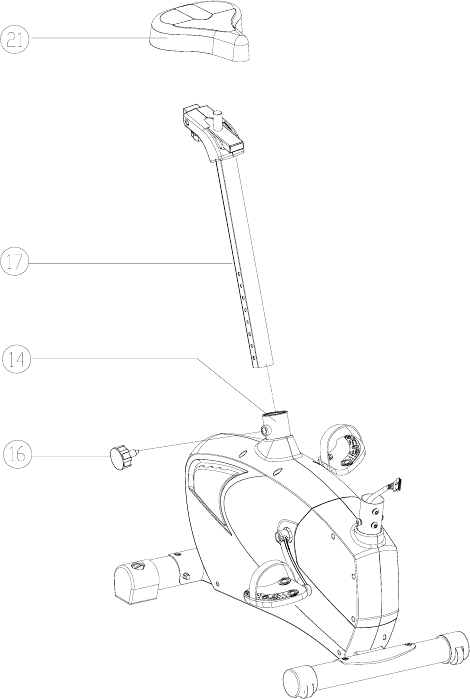 21

17

14

16