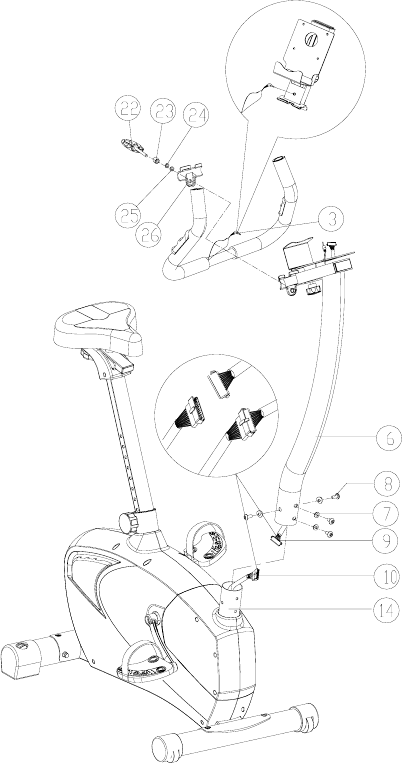 22
23
24
25
26
3
6
8
7
9
10
14