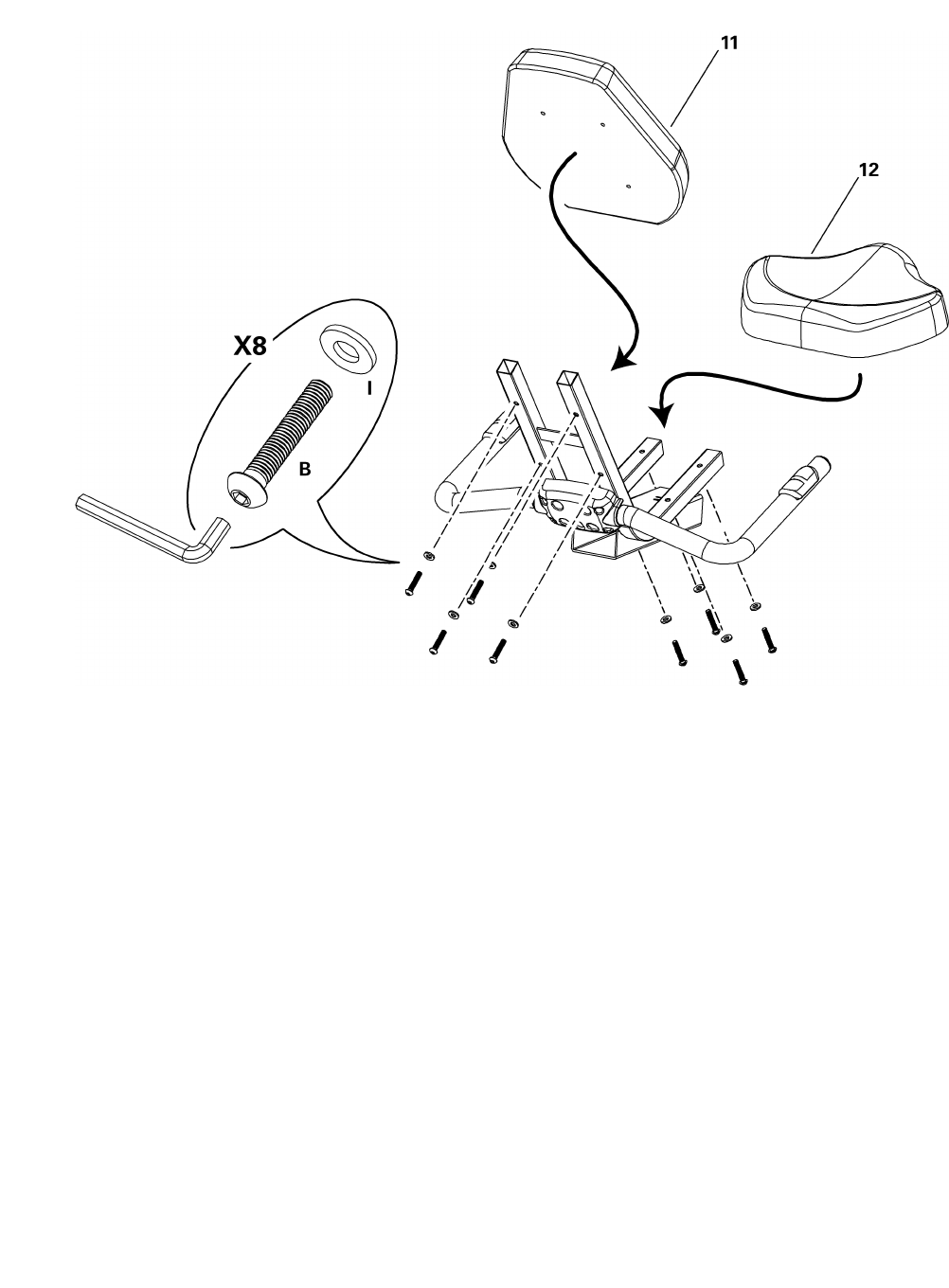 11

12

X8

I

B