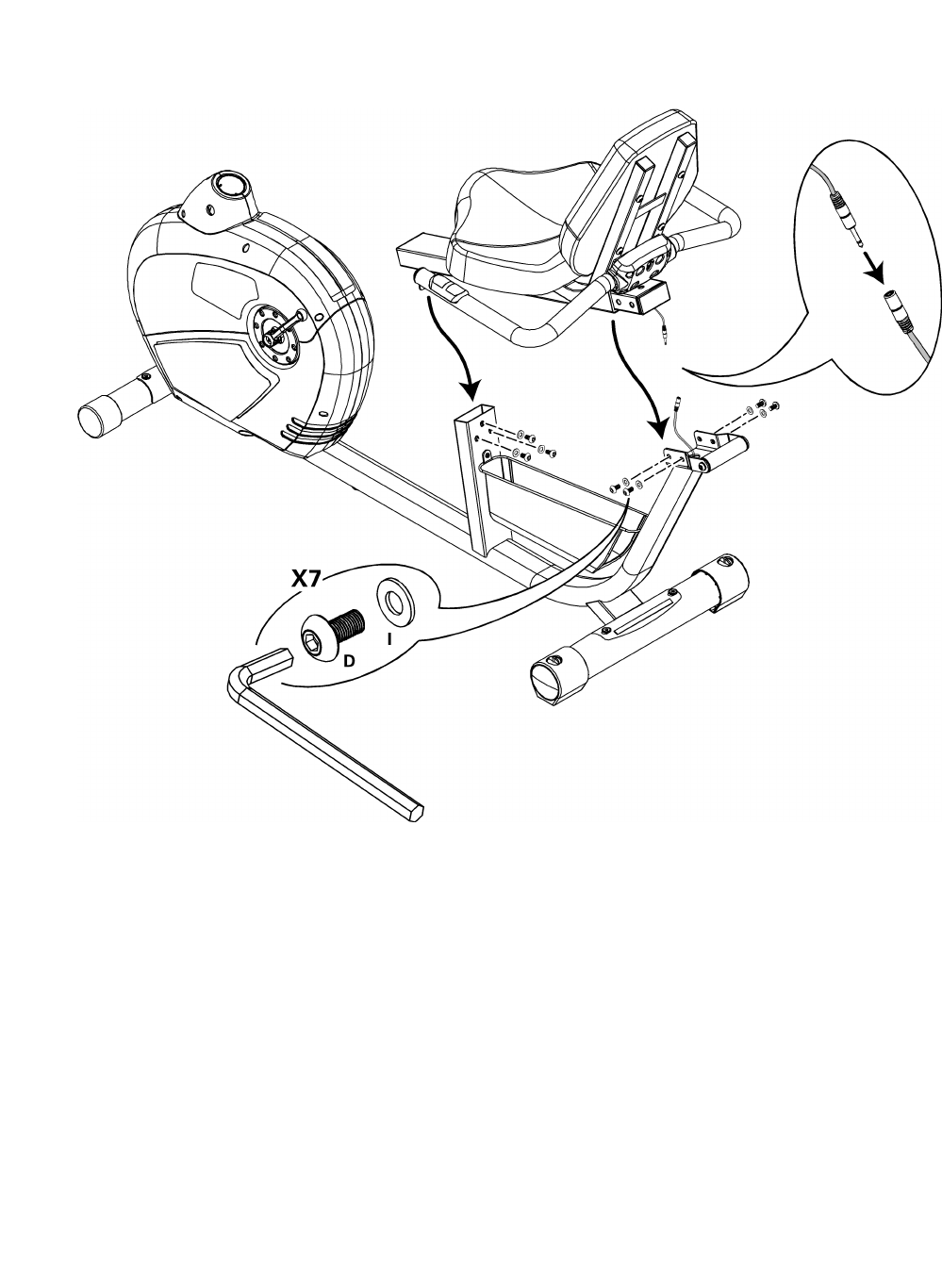 X7

D

I