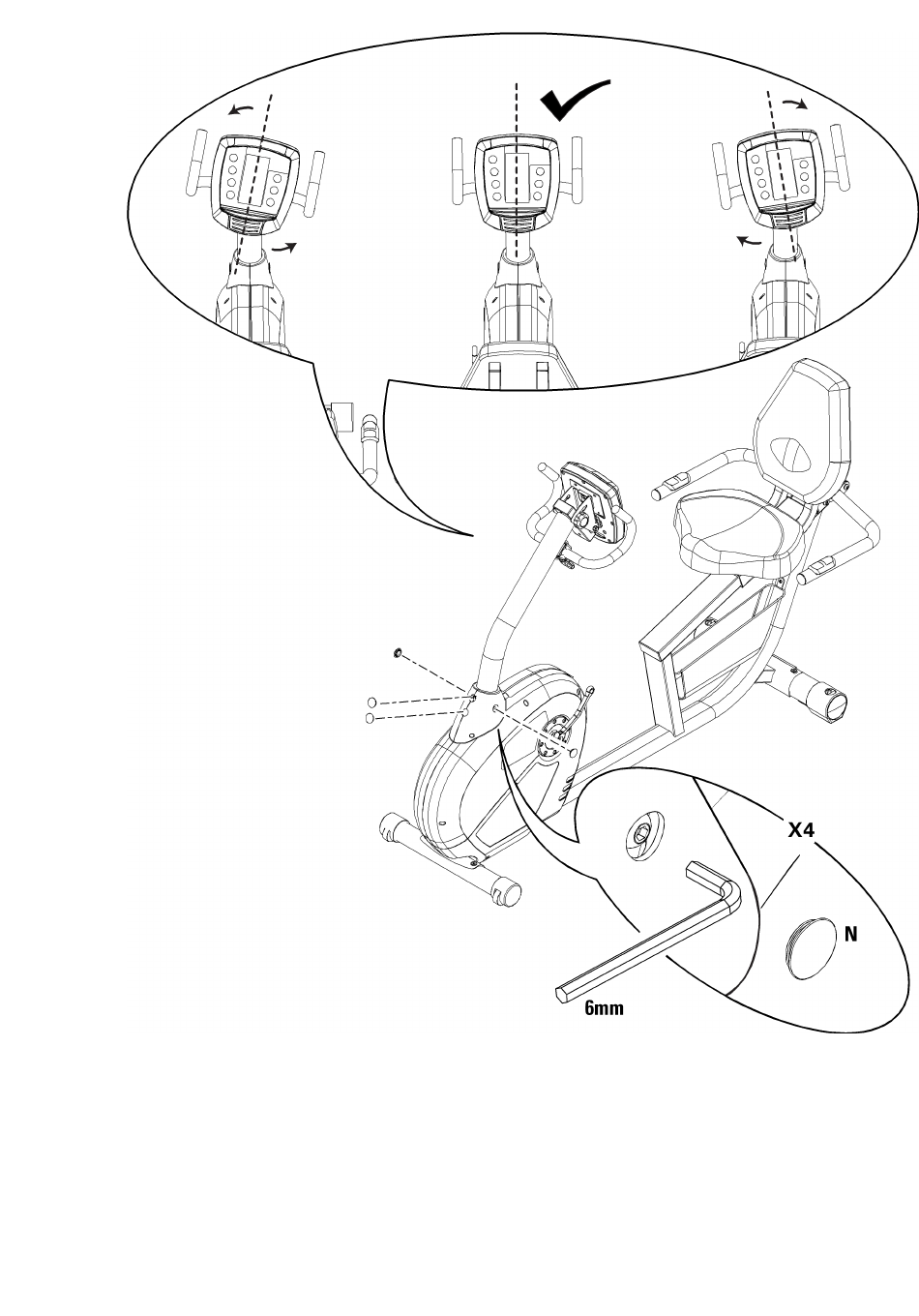 X4
N
6mm