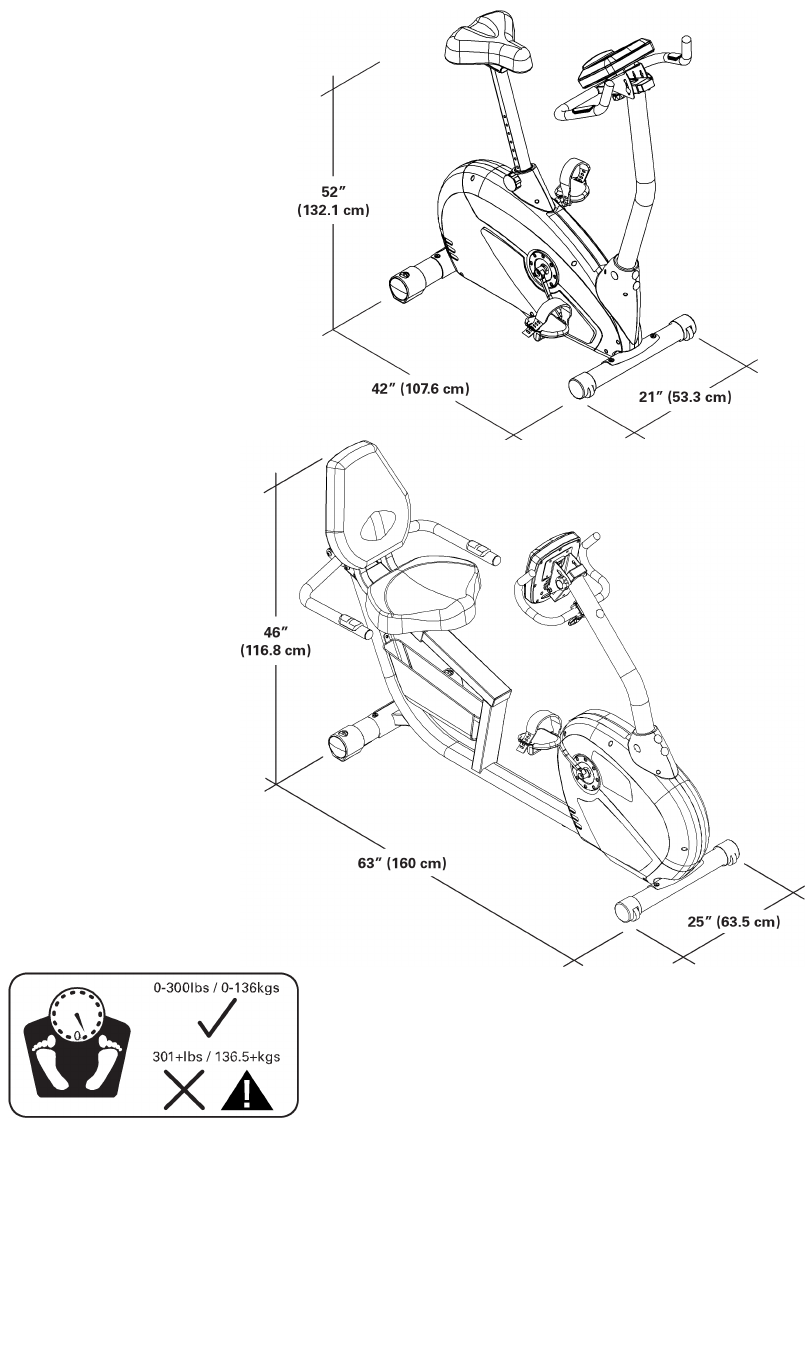 52″
(132.1 cm)

42″ (107.6 cm)

21″ (53.3 cm)

46″
(116.8 cm)

63″ (160 cm)

25″ (63.5 cm)

0

0-300lbs / 0-136kgs

301+lbs / 136.5+kgs