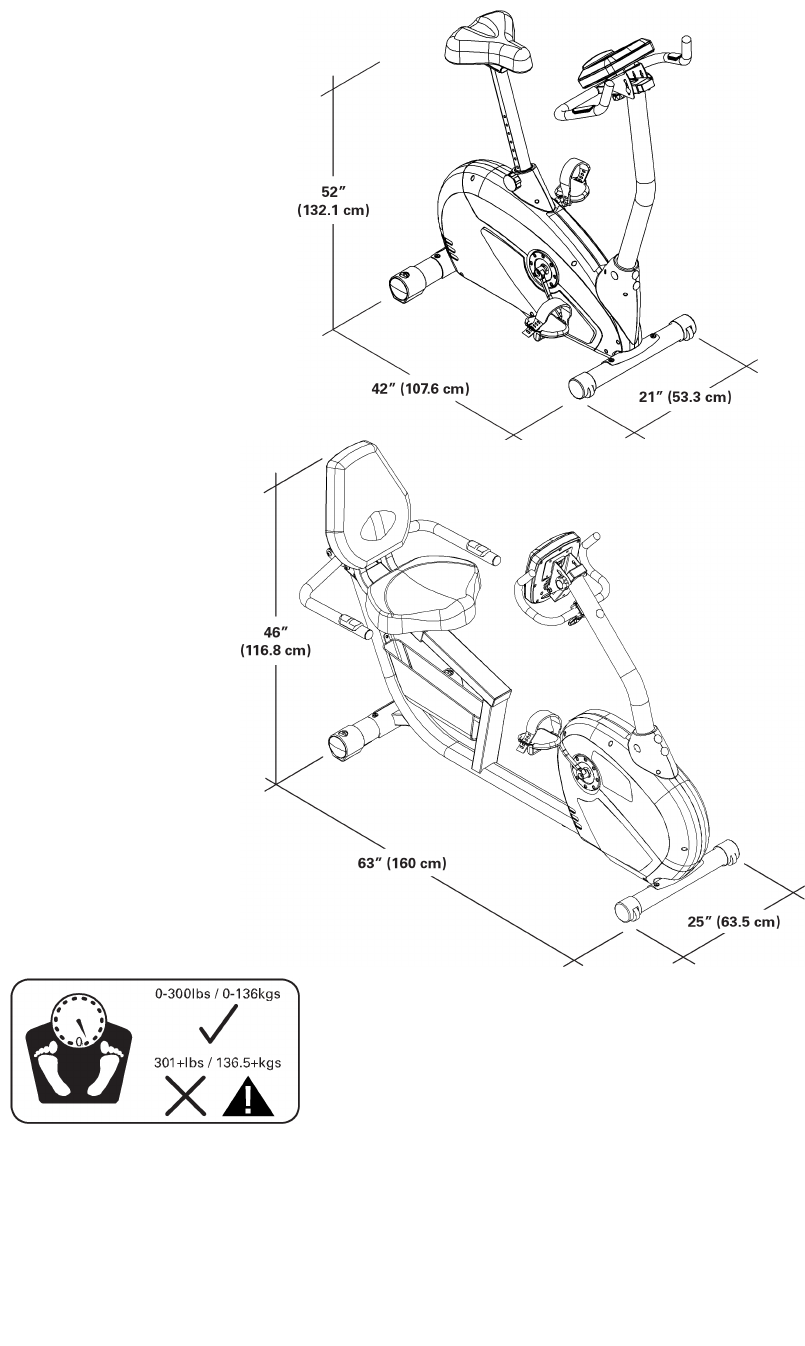 52″
(132.1 cm)

42″ (107.6 cm)

21″ (53.3 cm)

46″
(116.8 cm)

63″ (160 cm)

25″ (63.5 cm)

0

0-300lbs / 0-136kgs

301+lbs / 136.5+kgs