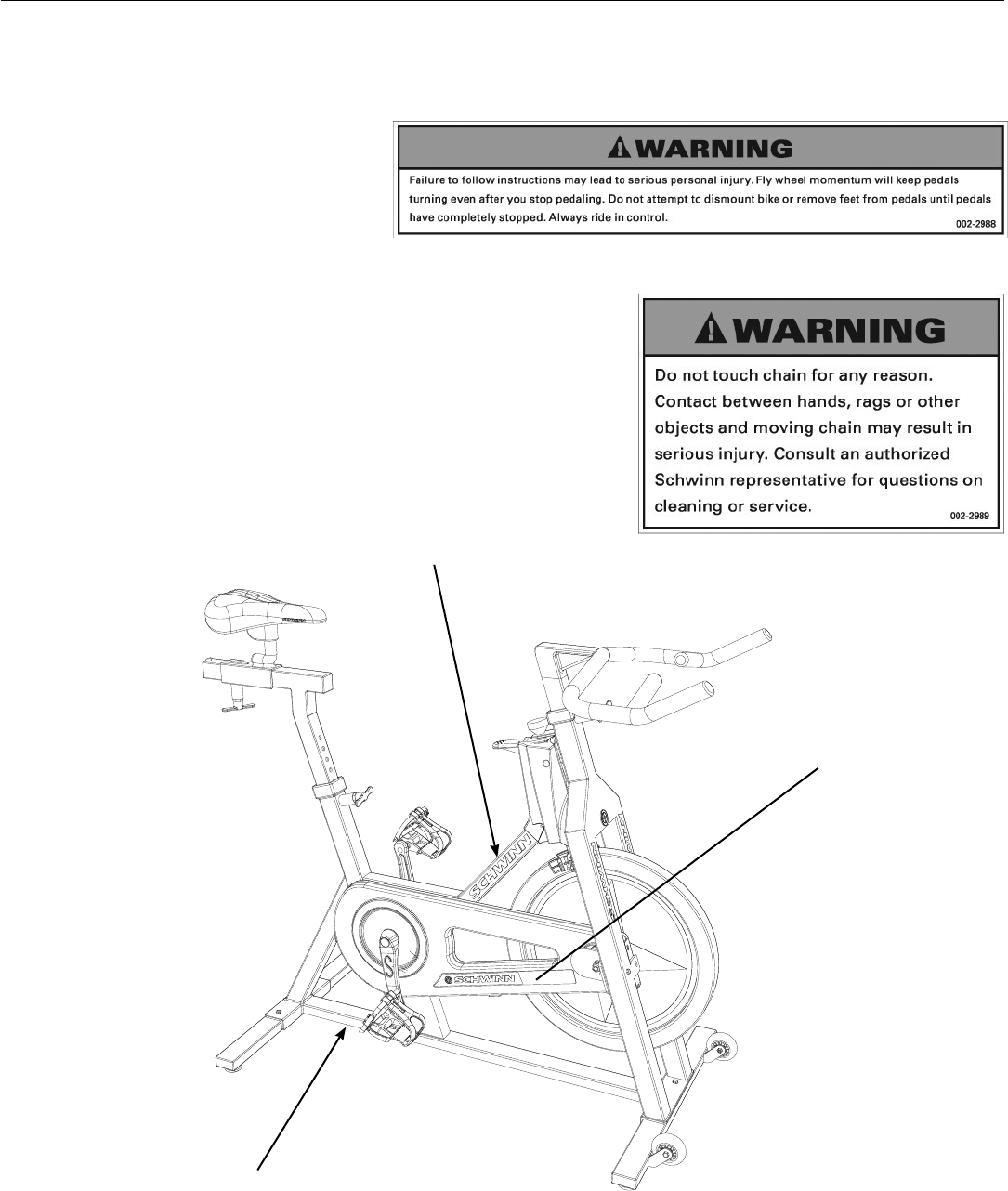 WARNING

Failure to follow instructions may lead to serious personal injury. Fly wheel momentum will keep pedals turning even after you stop pedaling. Do not attempt to dismount bike or remove feet from pedals until pedals have completely stopped. Always ride in control.

002-2988

WARNING

Do not touch chain for any reason. Contact between hands, rags or other objects and moving chain may result in serious injury. Consult an authorized Schwinn representative for questions on cleaning or service.

002-2989

SCHWINN

SCHWINN