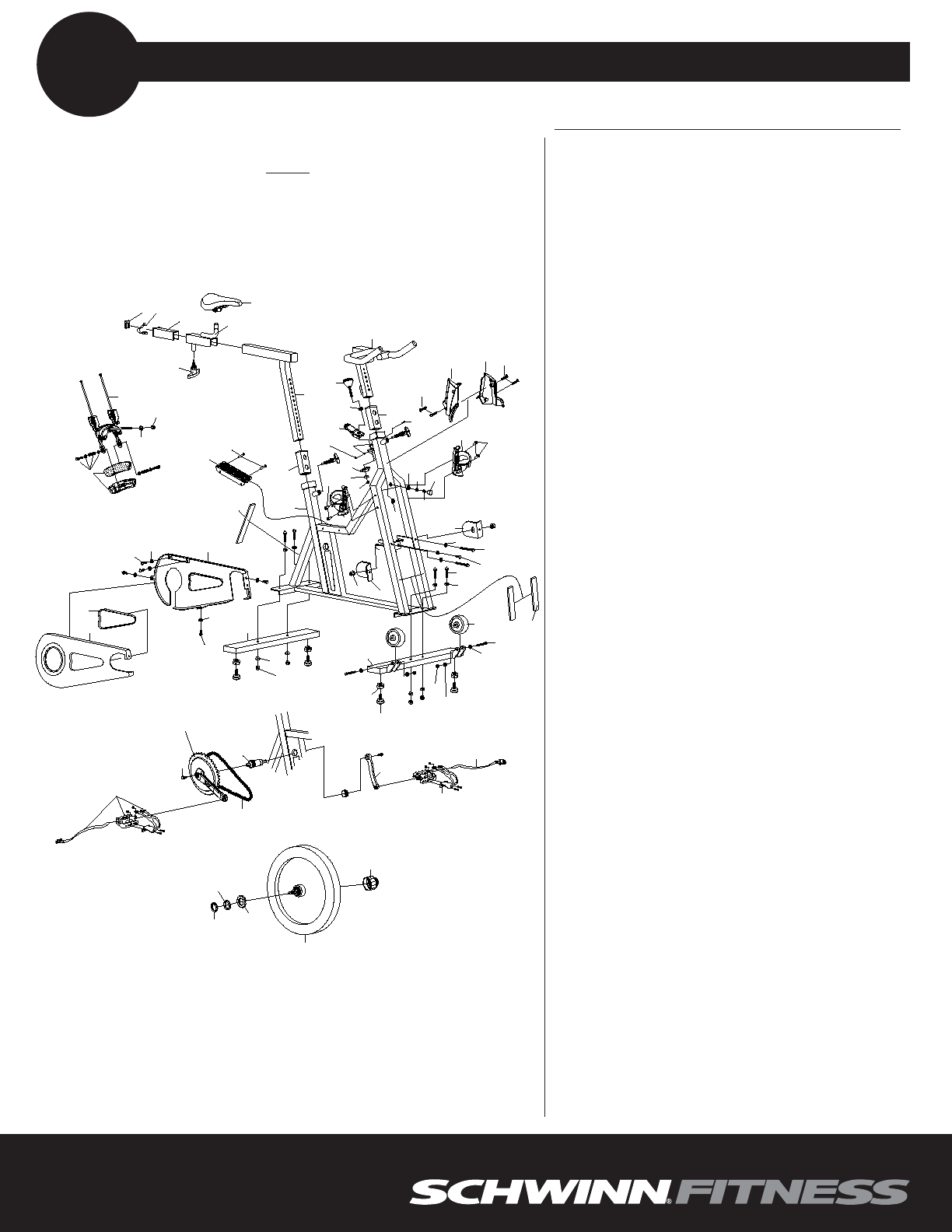 SCHWINN® FITNESS