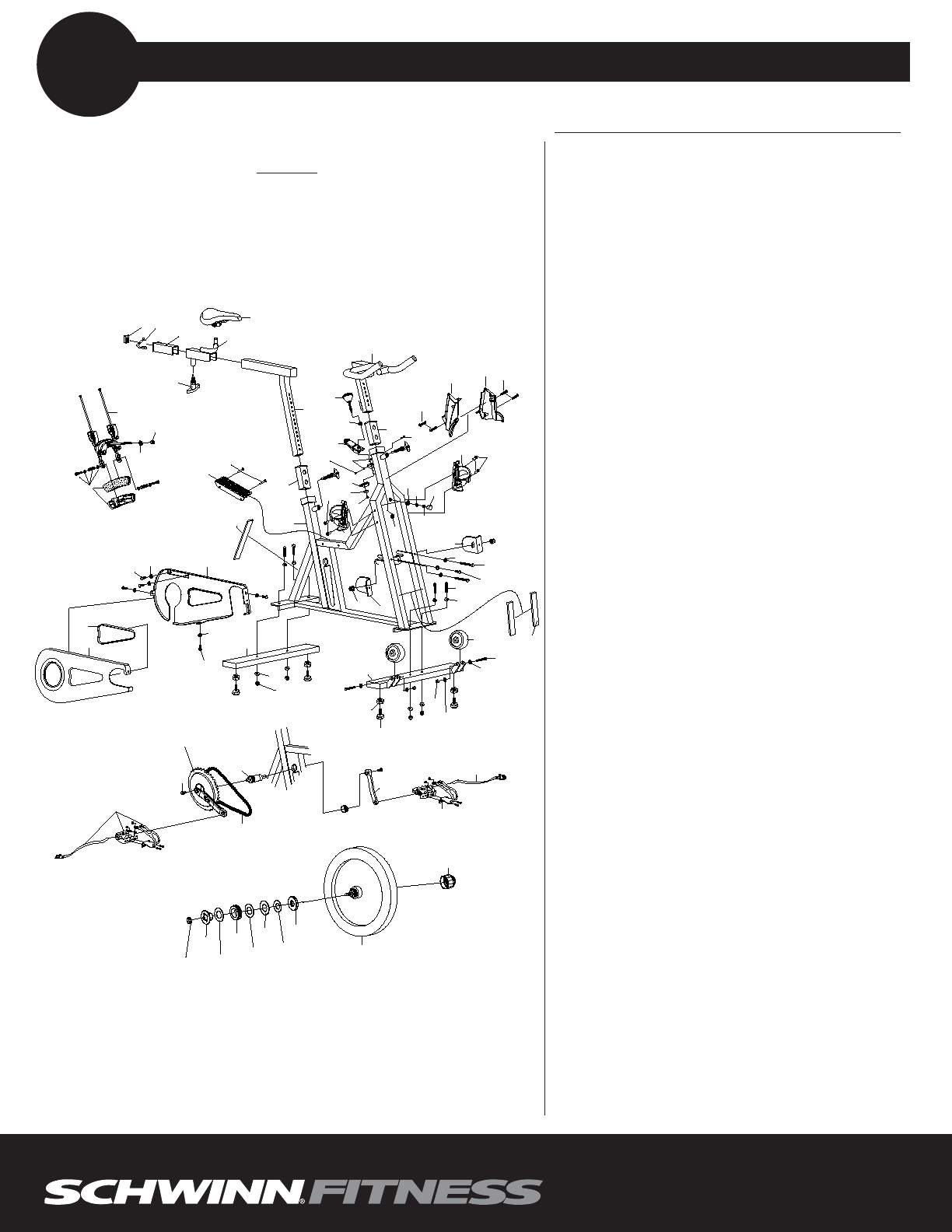 SCHWINN® FITNESS