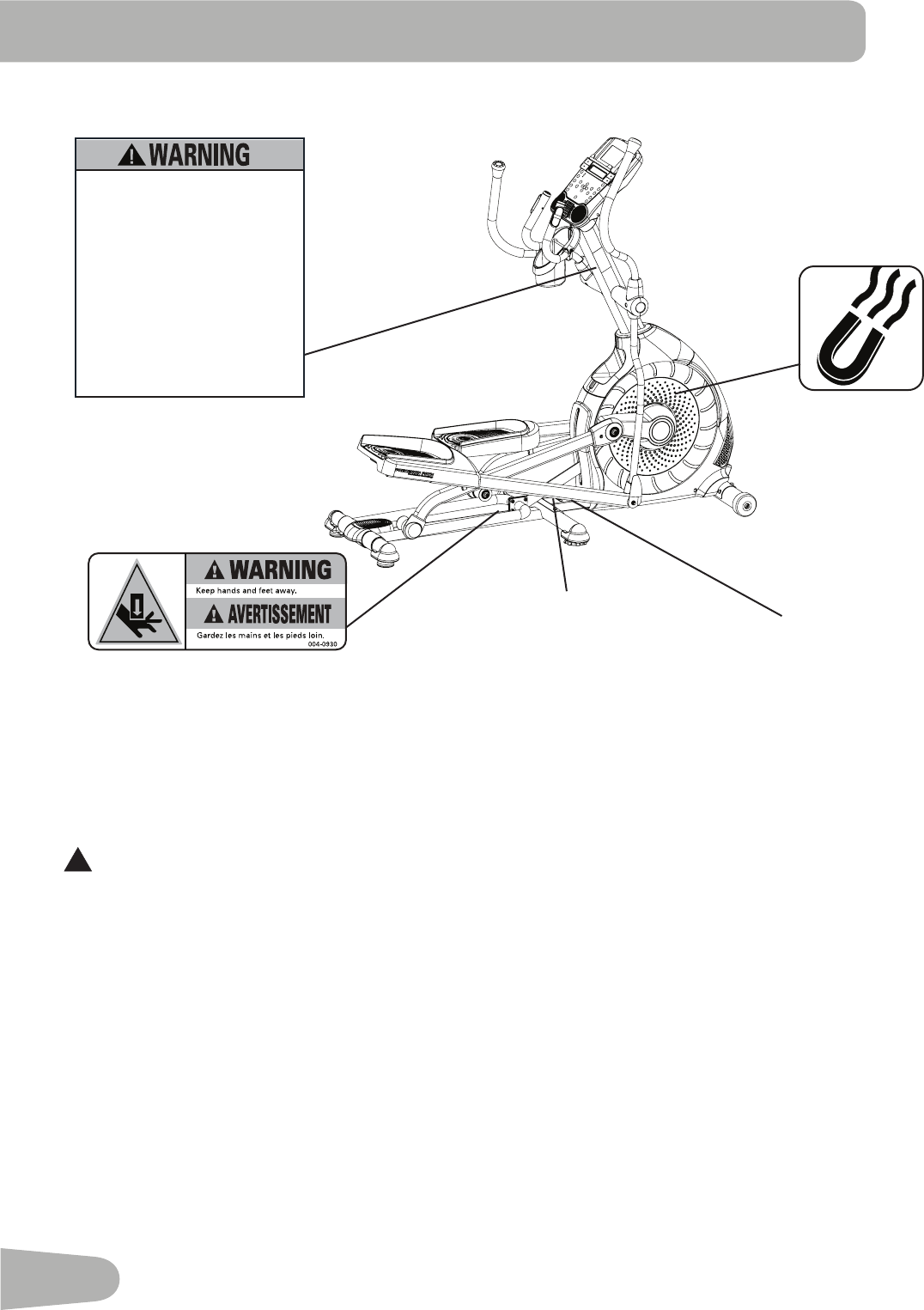 WARNING

WARNING
Keep hands and feet away.
AVERTISSEMENT
Gardez les mains et les pieds loin.
004-0930