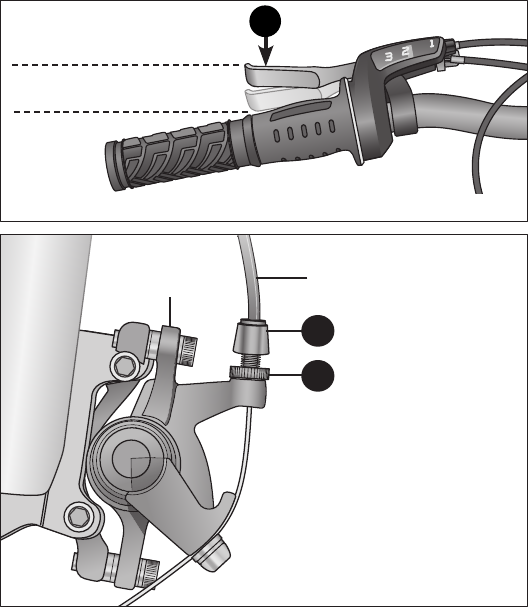 3 2 1