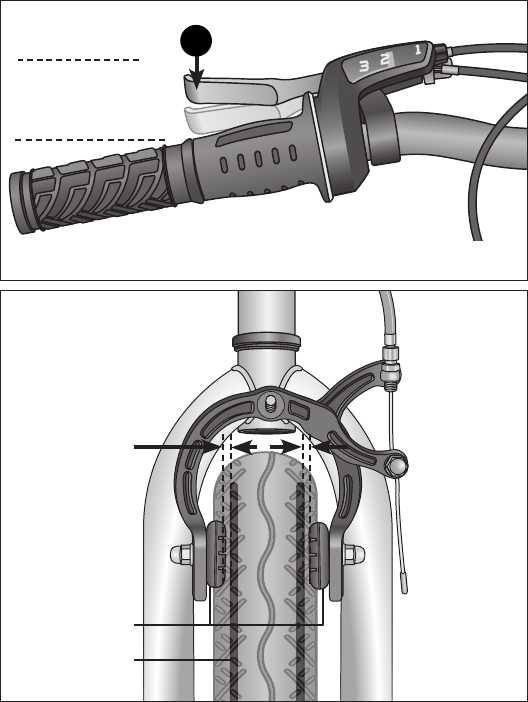 3 2 1