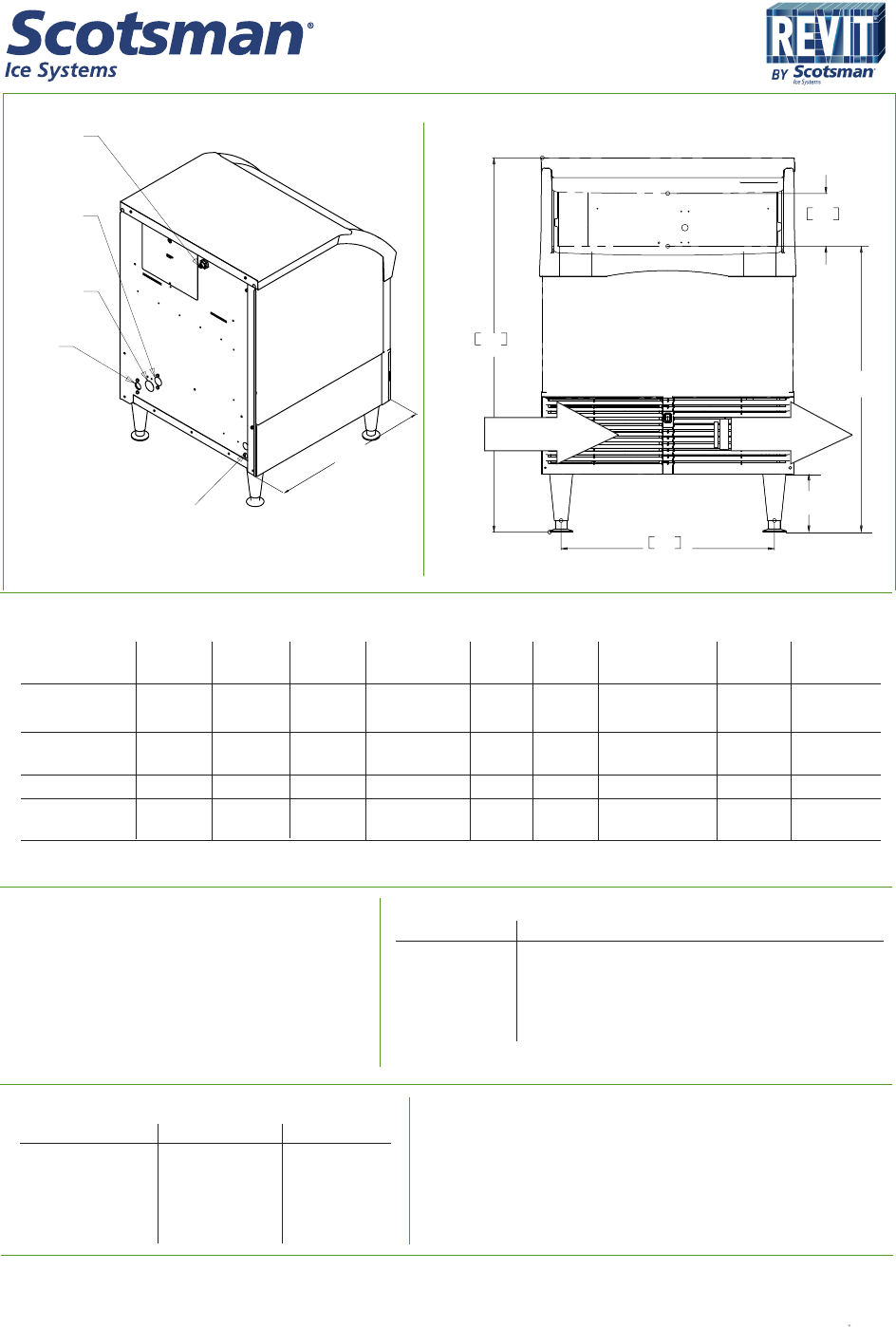 Scotsman®
Ice Systems

REVIT
BY Scotsman
Ice Systems