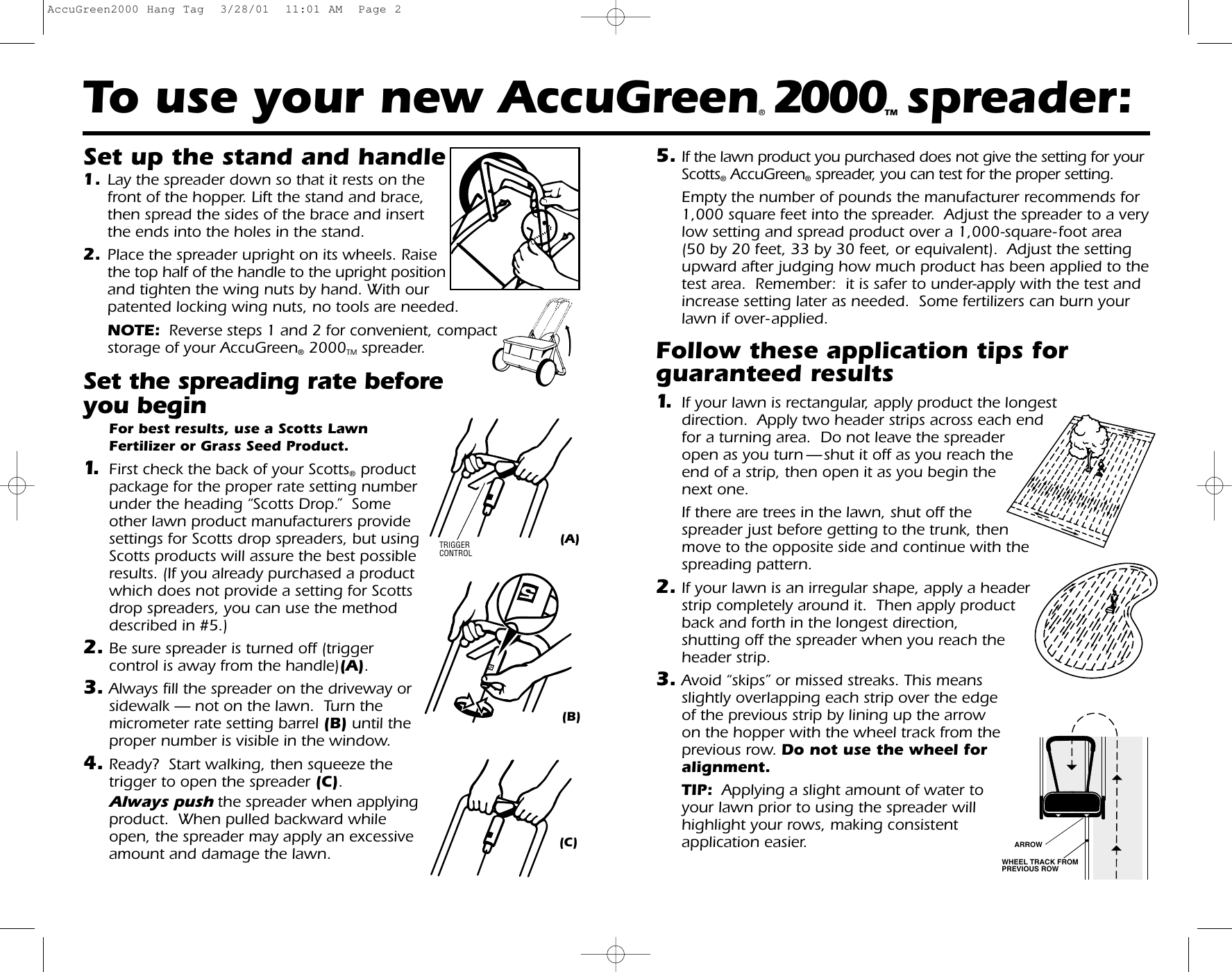 AccuGreen2000 Hang Tag 3/28/01 11:01 AM Page 2

To use your new AccuGreen® 2000™ spreader:

Set up the stand and handle

1. Lay the spreader down so that it rests on the front of the hopper. Lift the stand and brace, then spread the sides of the brace and insert the ends into the holes in the stand.

2. Place the spreader upright on its wheels. Raise the top half of the handle to the upright position and tighten the wing nuts by hand. With our patented locking wing nuts, no tools are needed.

NOTE: Reverse steps 1 and 2 for convenient, compact storage of your AccuGreen® 2000™ spreader.

Set the spreading rate before you begin

For best results, use a Scotts Lawn Fertilizer or Grass Seed Product.

1. First check the back of your Scotts® product package for the proper rate setting number under the heading "Scotts Drop." Some other lawn product manufacturers provide settings for Scotts drop spreaders, but using Scotts products will assure the best possible results. (If you already purchased a product which does not provide a setting for Scotts drop spreaders, you can use the method described in #5.)

2. Be sure spreader is turned off (trigger control is away from the handle)(A).

3. Always fill the spreader on the driveway or sidewalk — not on the lawn. Turn the micrometer rate setting barrel (B) until the proper number is visible in the window.

4. Ready? Start walking, then squeeze the trigger to open the spreader (C).

Always push the spreader when applying product. When pulled backward while open, the spreader may apply an excessive amount and damage the lawn.

TRIGGER CONTROL

(A)

5

(B)

(C)

5. If the lawn product you purchased does not give the setting for your Scotts® AccuGreen® spreader, you can test for the proper setting.

Empty the number of pounds the manufacturer recommends for 1,000 square feet into the spreader. Adjust the spreader to a very low setting and spread product over a 1,000-square-foot area (50 by 20 feet, 33 by 30 feet, or equivalent). Adjust the setting upward after judging how much product has been applied to the test area. Remember: it is safer to under-apply with the test and increase setting later as needed. Some fertilizers can burn your lawn if over-applied.

Follow these application tips for guaranteed results

1. If your lawn is rectangular, apply product the longest direction. Apply two header strips across each end for a turning area. Do not leave the spreader open as you turn—shut it off as you reach the end of a strip, then open it as you begin the next one.

If there are trees in the lawn, shut off the spreader just before getting to the trunk, then move to the opposite side and continue with the spreading pattern.

2. If your lawn is an irregular shape, apply a header strip completely around it. Then apply product back and forth in the longest direction, shutting off the spreader when you reach the header strip.

3. Avoid "skips" or missed streaks. This means slightly overlapping each strip over the edge of the previous strip by lining up the arrow on the hopper with the wheel track from the previous row. Do not use the wheel for alignment.

TIP: Applying a slight amount of water to your lawn prior to using the spreader will highlight your rows, making consistent application easier.

ARROW

WHEEL TRACK FROM PREVIOUS ROW